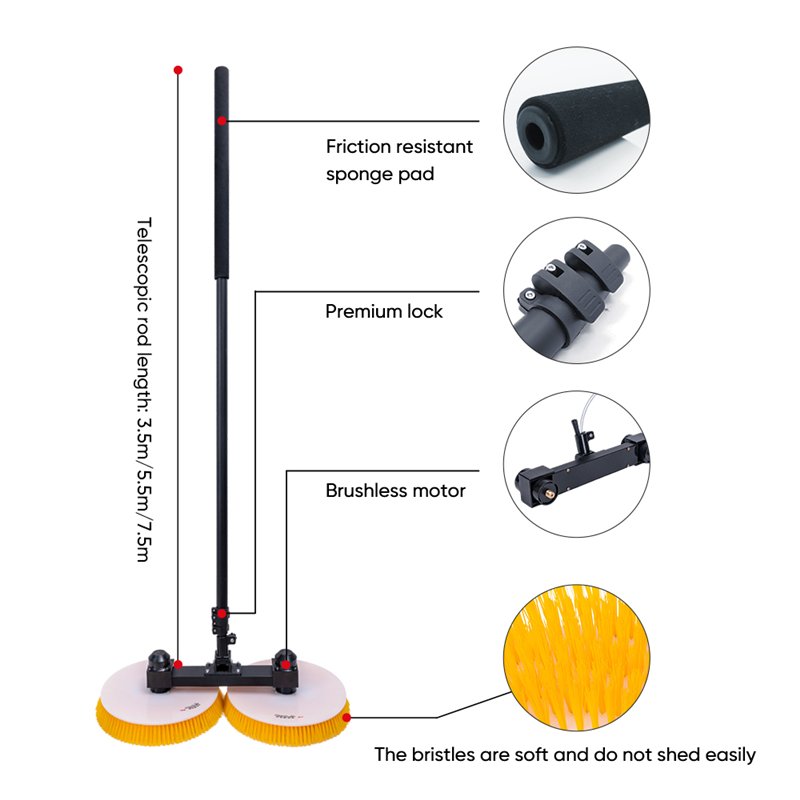 Telescopic rod length: 3.5m/5.5m/7.5m

Friction resistant sponge pad

Premium lock

Brushless motor

The bristles are soft and do not shed easily