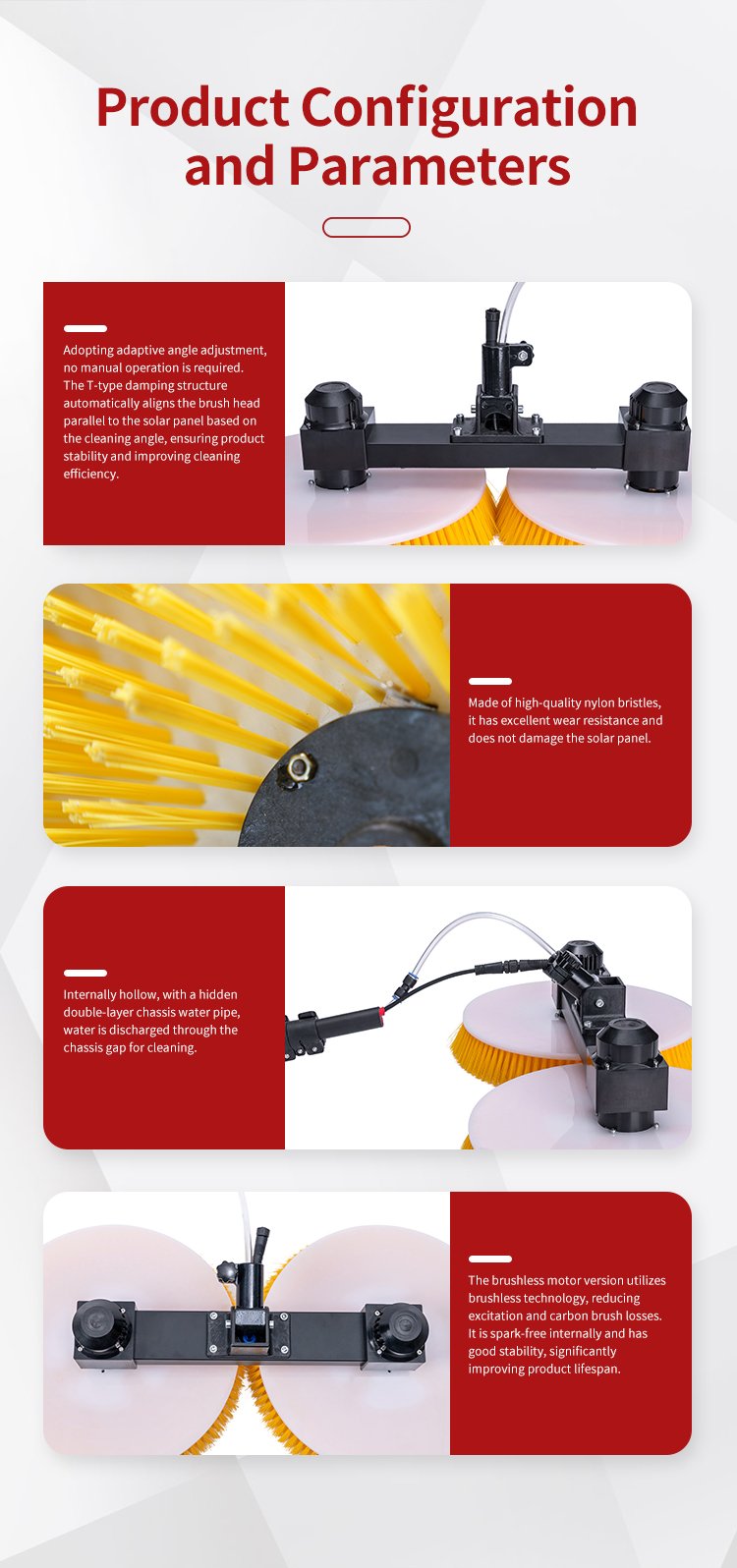 Product Configuration and Parameters

Adopting adaptive angle adjustment, no manual operation is required. The T-type damping structure automatically aligns the brush head parallel to the solar panel based on the cleaning angle, ensuring product stability and improving cleaning efficiency.

Made of high-quality nylon bristles, it has excellent wear resistance and does not damage the solar panel.

Internally hollow, with a hidden double-layer chassis water pipe, water is discharged through the chassis gap for cleaning.

The brushless motor version utilizes brushless technology, reducing excitation and carbon brush losses. It is spark-free internally and has good stability, significantly improving product lifespan.