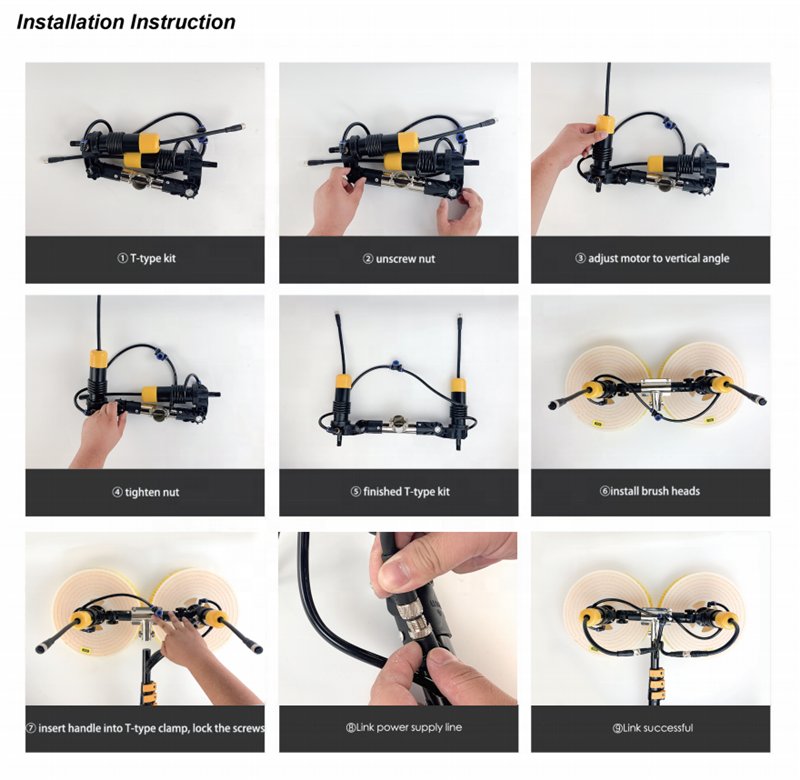 Installation Instruction

① T-type kit

② unscrew nut

③ adjust motor to vertical angle

④ tighten nut

⑤ finished T-type kit

⑥install brush heads

⑦ insert handle into T-type clamp, lock the screws

⑧Link power supply line

⑨Link successful