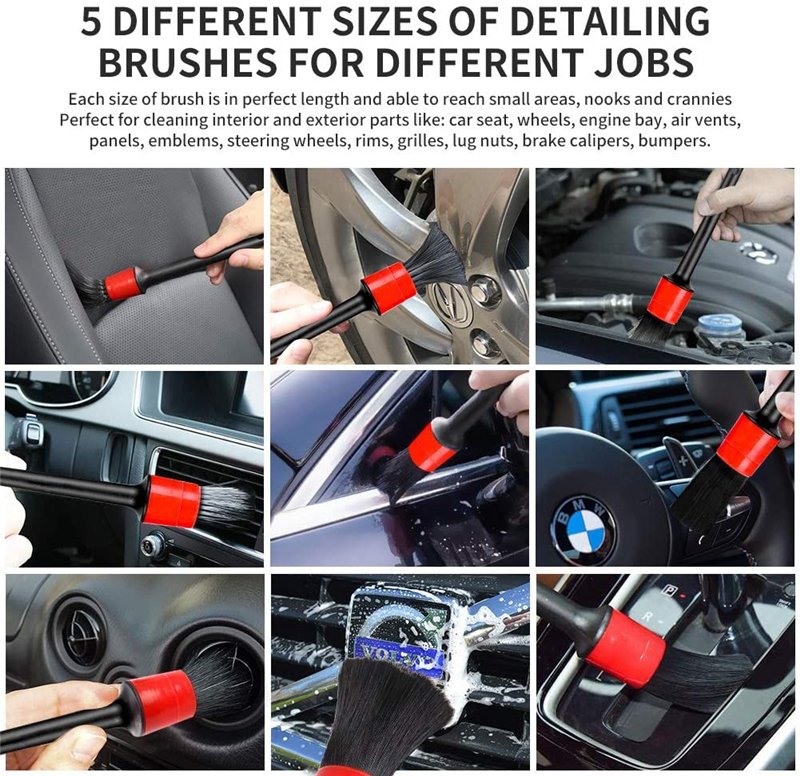 5 DIFFERENT SIZES OF DETAILING BRUSHES FOR DIFFERENT JOBS

Each size of brush is in perfect length and able to reach small areas, nooks and crannies
Perfect for cleaning interior and exterior parts like: car seat, wheels, engine bay, air vents, panels, emblems, steering wheels, rims, grilles, lug nuts, brake calipers, bumpers.

BMW

VOLVO

P

R