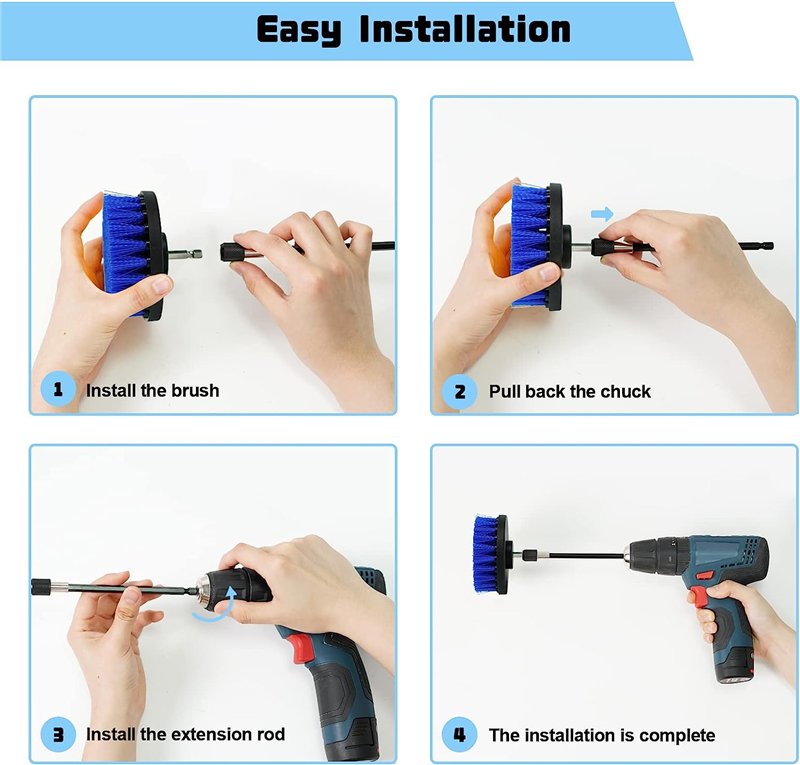 Easy Installation

1 Install the brush

2 Pull back the chuck

3 Install the extension rod

4 The installation is complete