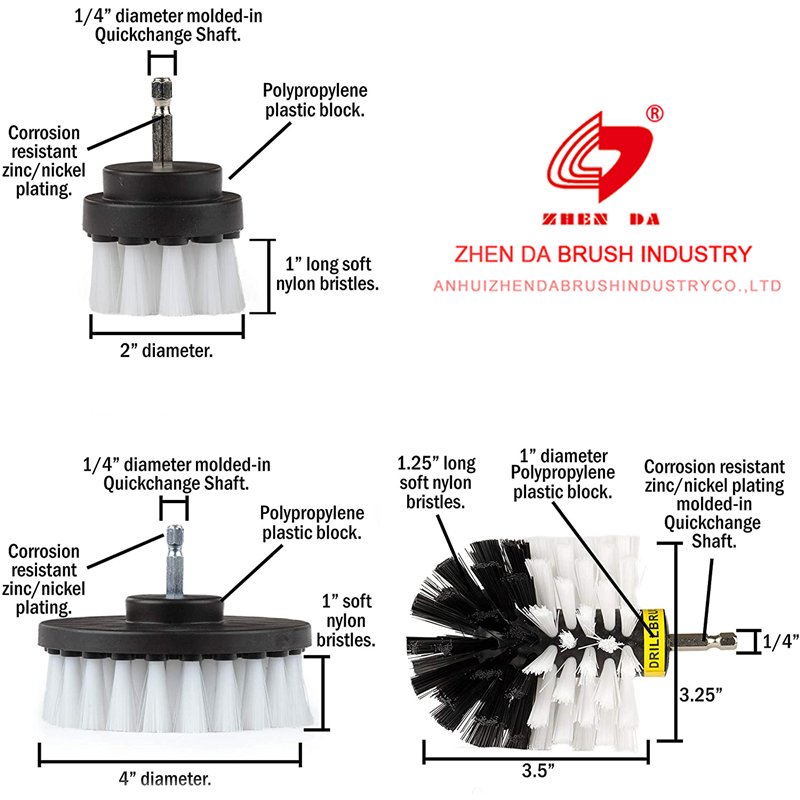 1/4” diameter molded-in Quickchange Shaft.

Polypropylene plastic block.

Corrosion resistant zinc/nickel plating.

1” long soft nylon bristles.

2” diameter.

®

ZHEN DA

ZHEN DA BRUSH INDUSTRY

ANHUIZHENDABRUSHINDUSTRYCO.,LTD

1/4” diameter molded-in Quickchange Shaft.

Polypropylene plastic block.

Corrosion resistant zinc/nickel plating.

1” soft nylon bristles.

4” diameter.

1.25” long soft nylon bristles.

1” diameter Polypropylene plastic block.

Corrosion resistant zinc/nickel plating molded-in Quickchange Shaft.

DRILLBRU

1/4”

3.25”

3.5”