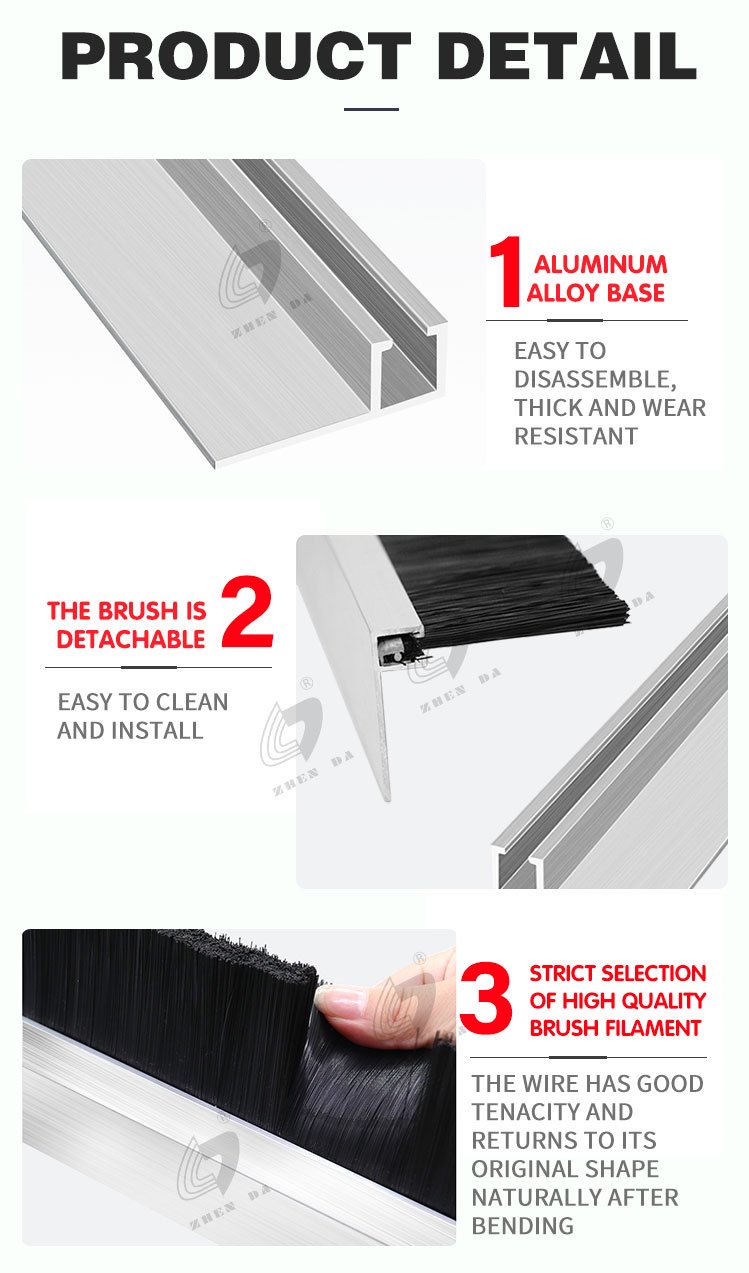 PRODUCT DETAIL

ZHEN DA

1 ALUMINUM ALLOY BASE

EASY TO DISASSEMBLE, THICK AND WEAR RESISTANT

THE BRUSH IS DETACHABLE 2

EASY TO CLEAN AND INSTALL

ZHEN DA

ZHEN DA

ZHEN DA

3 STRICT SELECTION OF HIGH QUALITY BRUSH FILAMENT

THE WIRE HAS GOOD TENACITY AND RETURNS TO ITS ORIGINAL SHAPE NATURALLY AFTER BENDING

ZHEN DA