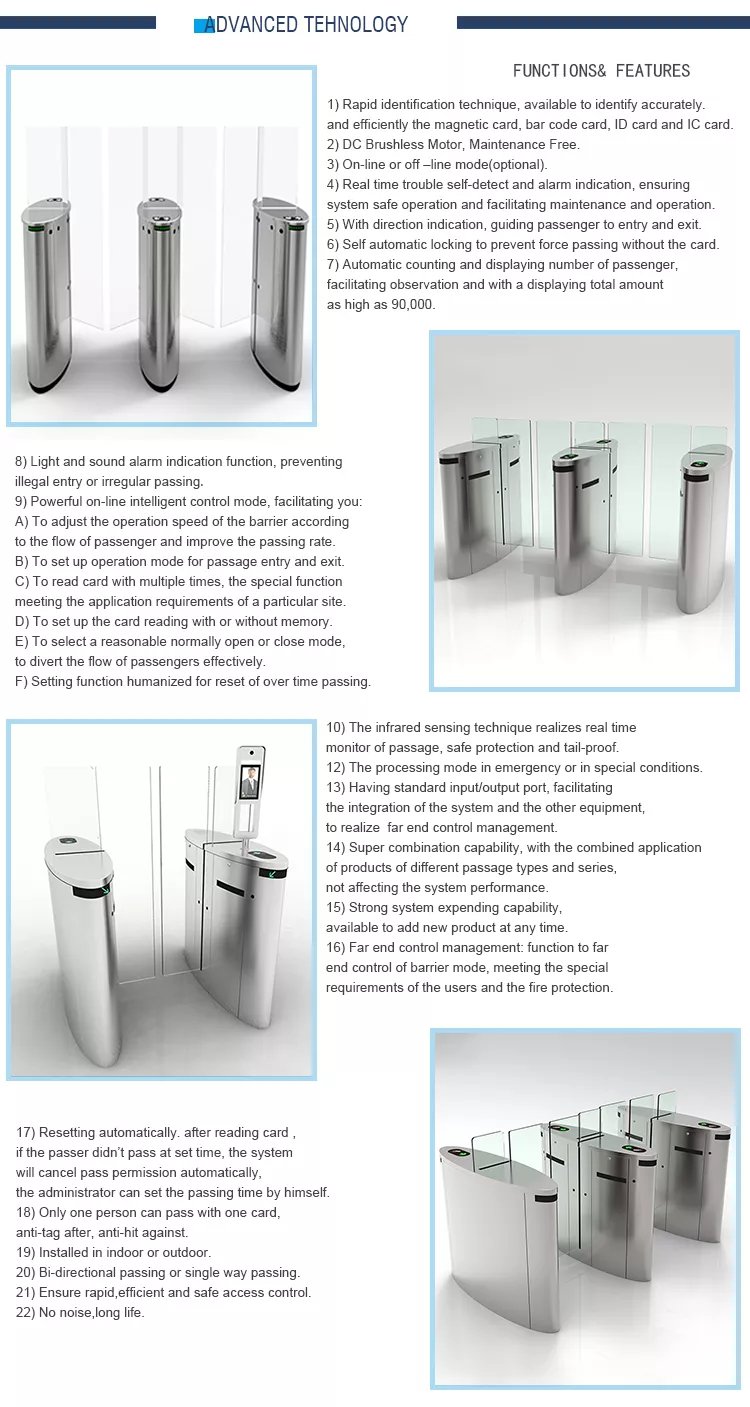 ADVANCED TEHNOLOGY

FUNCTIONS& FEATURES

1) Rapid identification technique, available to identify accurately. and efficiently the magnetic card, bar code card, ID card and IC card.
2) DC Brushless Motor, Maintenance Free.
3) On-line or off –line mode(optional).
4) Real time trouble self-detect and alarm indication, ensuring system safe operation and facilitating maintenance and operation.
5) With direction indication, guiding passenger to entry and exit.
6) Self automatic locking to prevent force passing without the card.
7) Automatic counting and displaying number of passenger, facilitating observation and with a displaying total amount as high as 90,000.

8) Light and sound alarm indication function, preventing illegal entry or irregular passing.
9) Powerful on-line intelligent control mode, facilitating you:
A) To adjust the operation speed of the barrier according to the flow of passenger and improve the passing rate.
B) To set up operation mode for passage entry and exit.
C) To read card with multiple times, the special function meeting the application requirements of a particular site.
D) To set up the card reading with or without memory.
E) To select a reasonable normally open or close mode, to divert the flow of passengers effectively.
F) Setting function humanized for reset of over time passing.

10) The infrared sensing technique realizes real time monitor of passage, safe protection and tail-proof.
12) The processing mode in emergency or in special conditions.
13) Having standard input/output port, facilitating the integration of the system and the other equipment, to realize far end control management.
14) Super combination capability, with the combined application of products of different passage types and series, not affecting the system performance.
15) Strong system expending capability, available to add new product at any time.
16) Far end control management: function to far end control of barrier mode, meeting the special requirements of the users and the fire protection.

17) Resetting automatically. after reading card , if the passer didn't pass at set time, the system will cancel pass permission automatically, the administrator can set the passing time by himself.
18) Only one person can pass with one card, anti-tag after, anti-hit against.
19) Installed in indoor or outdoor.
20) Bi-directional passing or single way passing.
21) Ensure rapid,efficient and safe access control.
22) No noise,long life.