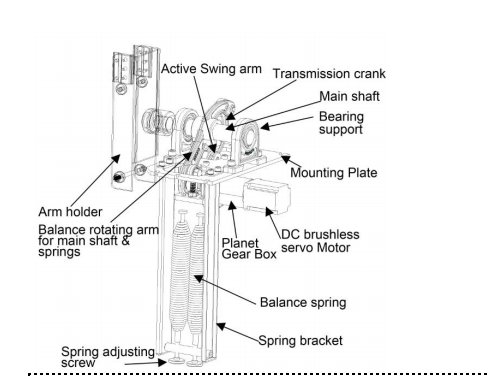 Active Swing arm
Transmission crank
Main shaft
Bearing support
Mounting Plate
Arm holder
Balance rotating arm for main shaft & springs
Planet Gear Box
DC brushless servo Motor
Balance spring
Spring bracket
Spring adjusting screw