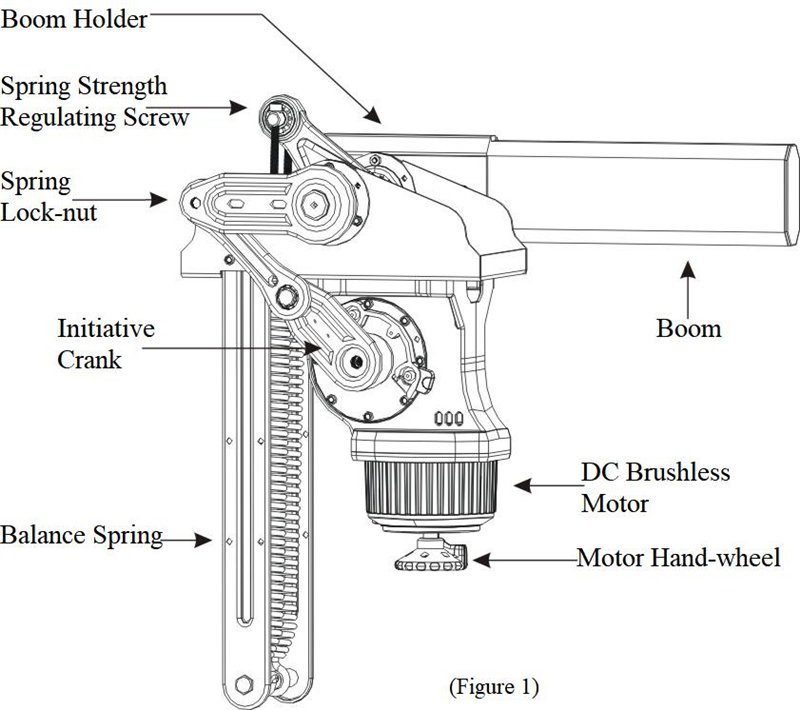 Boom Holder

Spring Strength Regulating Screw

Spring Lock-nut

Initiative Crank

Boom

DC Brushless Motor

Balance Spring

Motor Hand-wheel

(Figure 1)