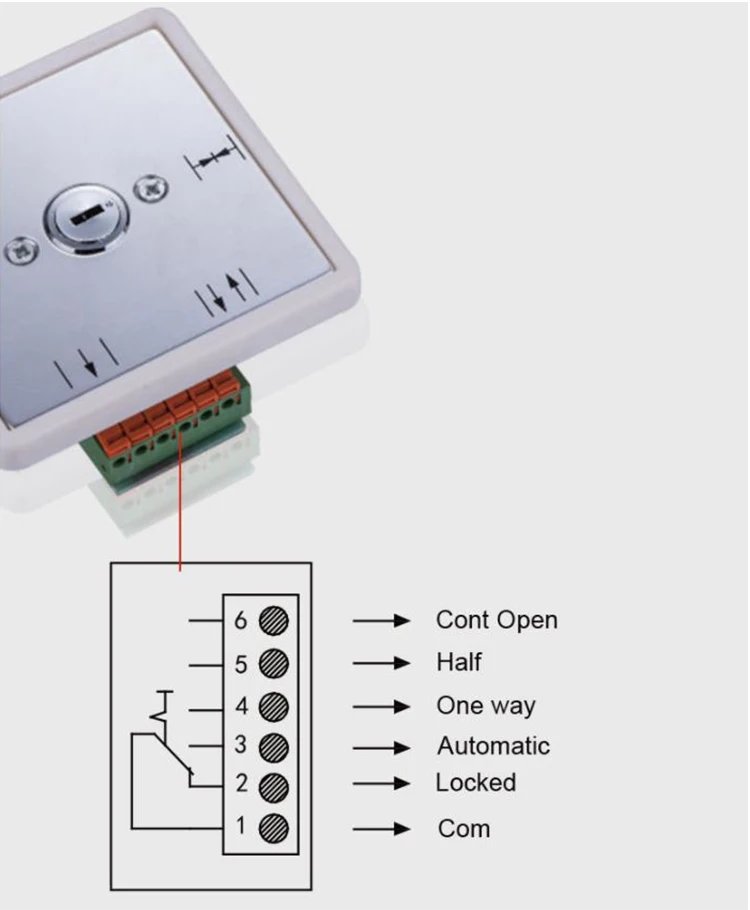 6 Cont Open
5 Half
4 One way
3 Automatic
2 Locked
1 Com