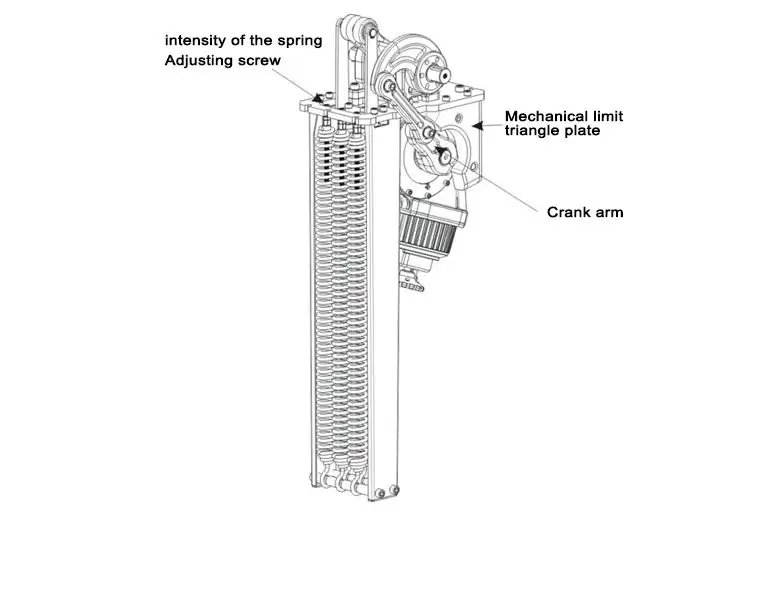 intensity of the spring
Adjusting screw

Mechanical limit
triangle plate

Crank arm