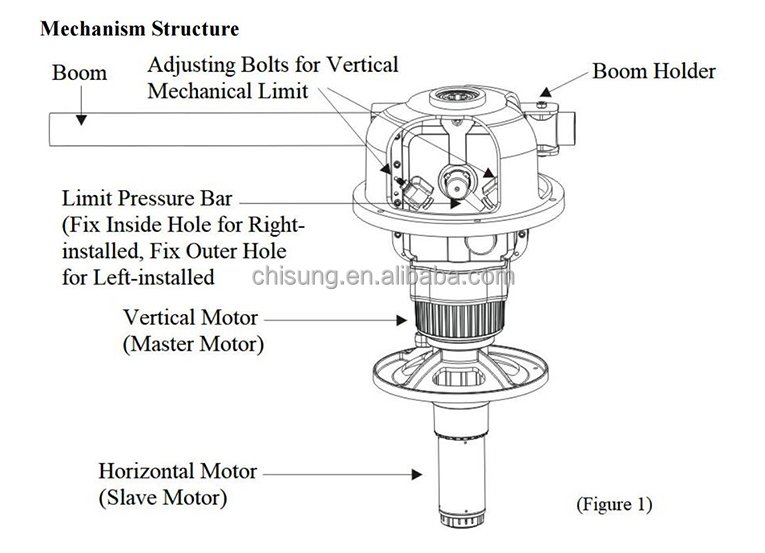 Mechanism Structure

Boom

Adjusting Bolts for Vertical Mechanical Limit

Boom Holder

Limit Pressure Bar (Fix Inside Hole for Right-installed, Fix Outer Hole for Left-installed

chisung.en.alibaba.com

Vertical Motor (Master Motor)

Horizontal Motor (Slave Motor)

(Figure 1)