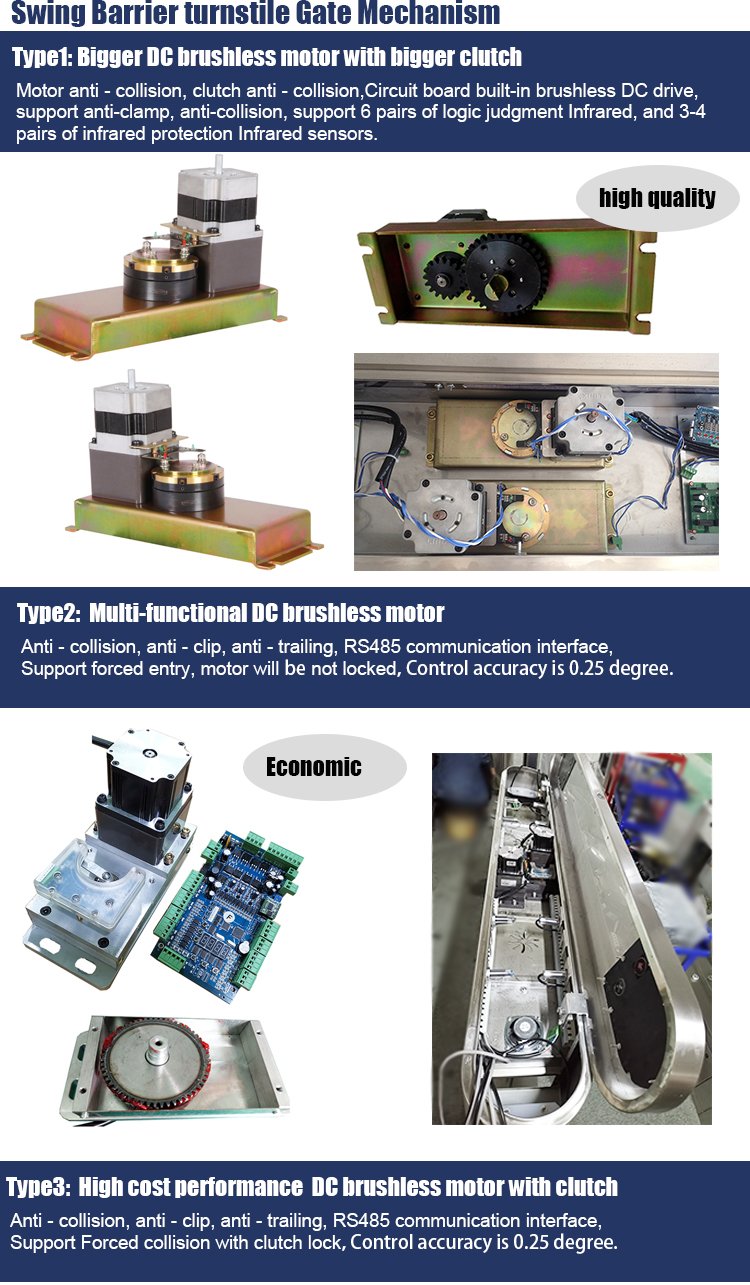 Swing Barrier turnstile Gate Mechanism

Type1: Bigger DC brushless motor with bigger clutch

Motor anti - collision, clutch anti - collision,Circuit board built-in brushless DC drive, support anti-clamp, anti-collision, support 6 pairs of logic judgment Infrared, and 3-4 pairs of infrared protection Infrared sensors.

high quality

Type2: Multi-functional DC brushless motor

Anti - collision, anti - clip, anti - trailing, RS485 communication interface, Support forced entry, motor will be not locked, Control accuracy is 0.25 degree.

Economic

Type3: High cost performance DC brushless motor with clutch

Anti - collision, anti - clip, anti - trailing, RS485 communication interface, Support Forced collision with clutch lock, Control accuracy is 0.25 degree.