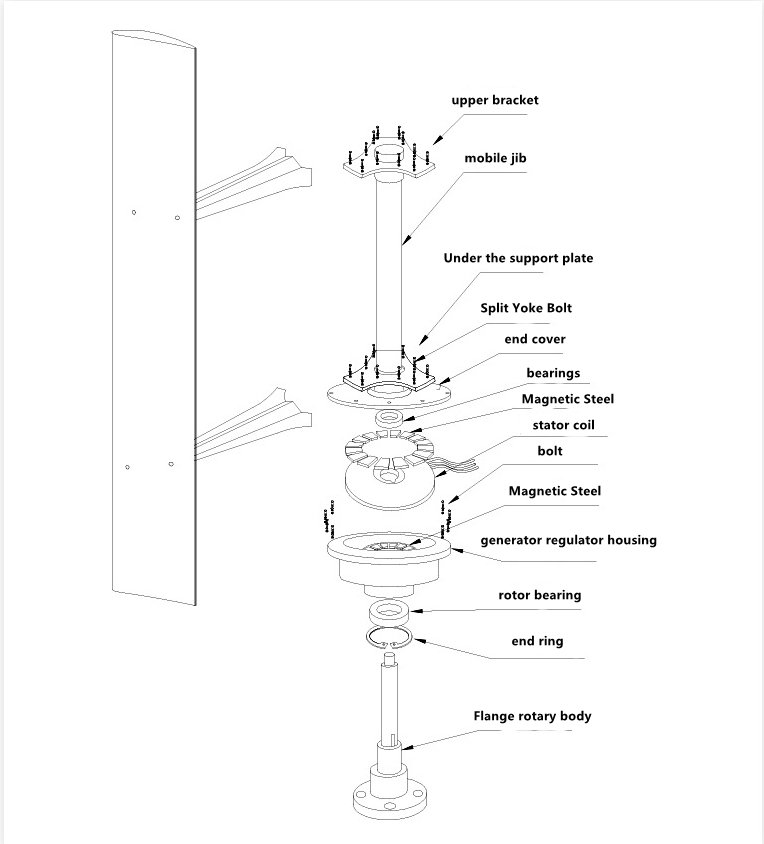 upper bracket

mobile jib

Under the support plate

Split Yoke Bolt

end cover

bearings

Magnetic Steel

stator coil

bolt

Magnetic Steel

generator regulator housing

rotor bearing

end ring

Flange rotary body