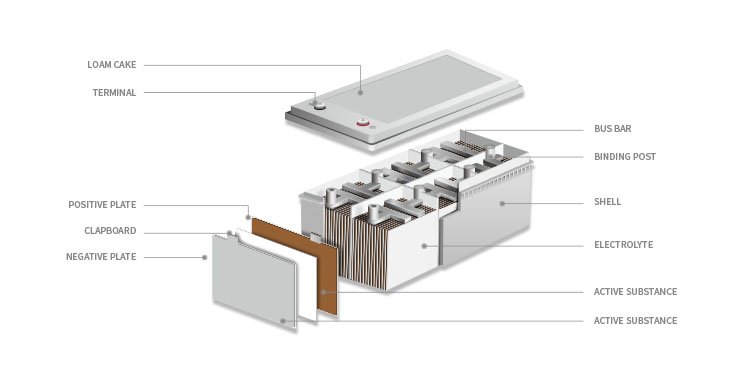 LOAM CAKE
TERMINAL
POSITIVE PLATE
CLAPBOARD
NEGATIVE PLATE
BUS BAR
BINDING POST
SHELL
ELECTROLYTE
ACTIVE SUBSTANCE
ACTIVE SUBSTANCE