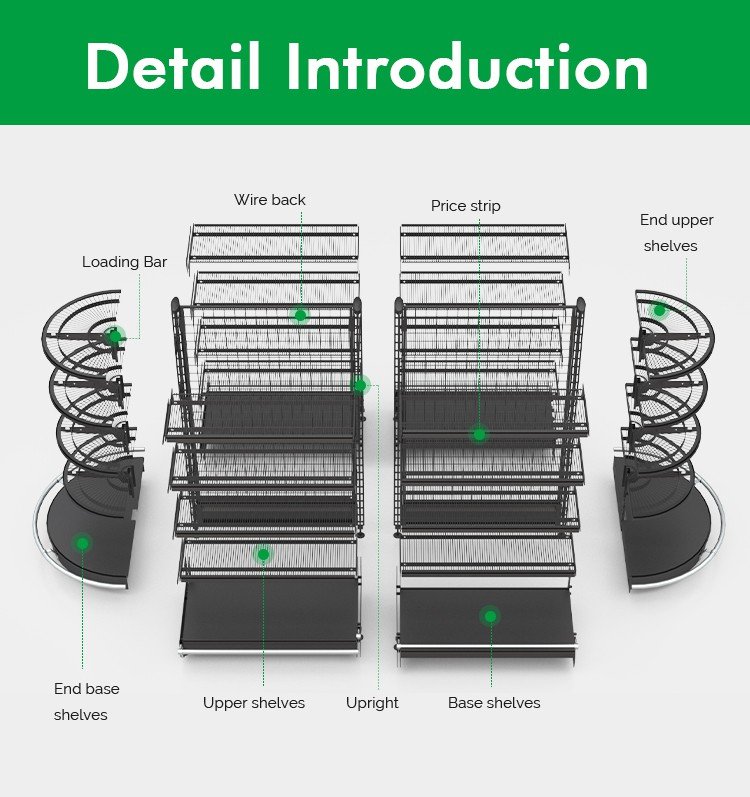 Detail Introduction

Wire back

Price strip

End upper shelves

Loading Bar

End base shelves

Upper shelves

Upright

Base shelves