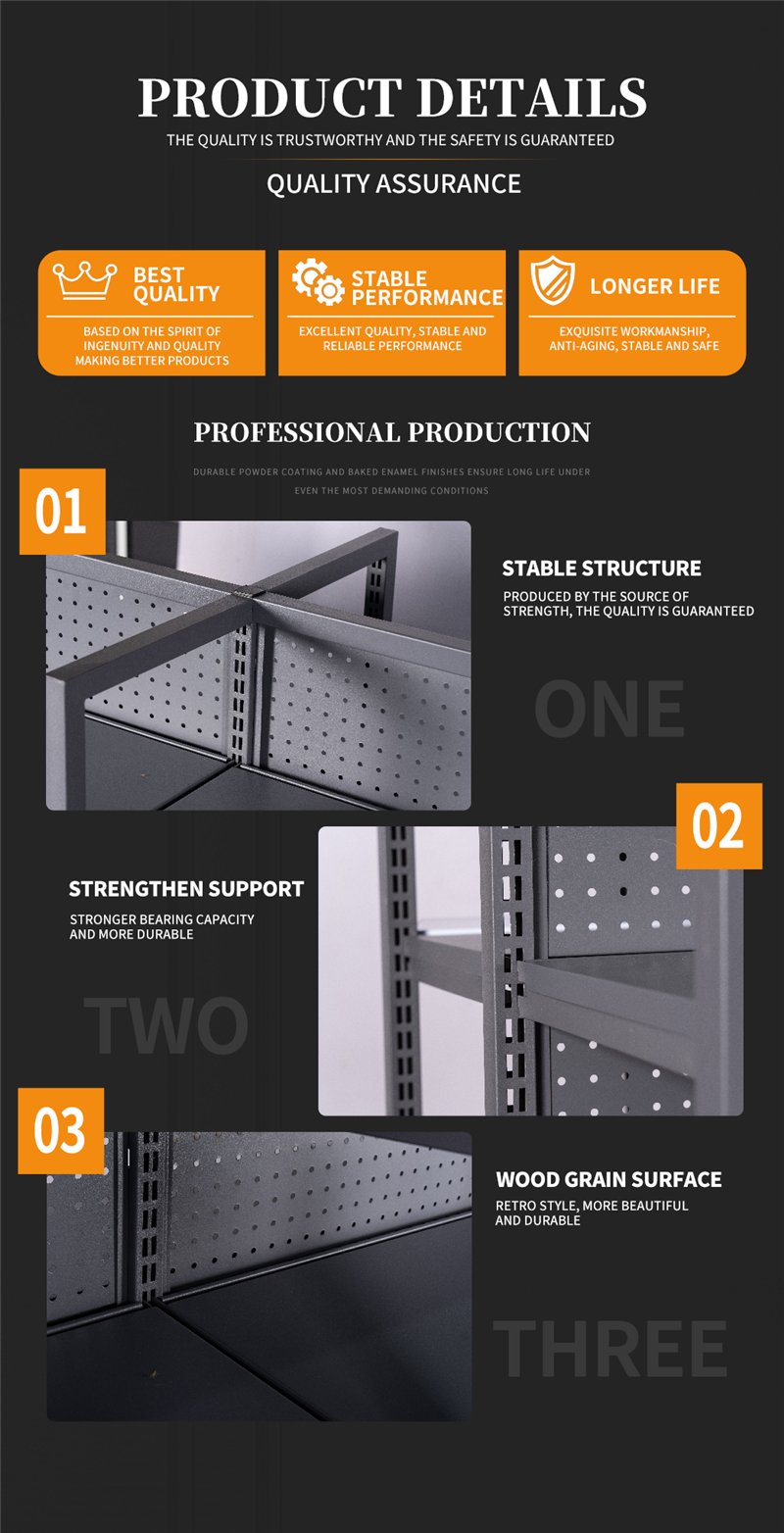 PRODUCT DETAILS
THE QUALITY IS TRUSTWORTHY AND THE SAFETY IS GUARANTEED

QUALITY ASSURANCE

BEST QUALITY
BASED ON THE SPIRIT OF INGENUITY AND QUALITY MAKING BETTER PRODUCTS

STABLE PERFORMANCE
EXCELLENT QUALITY, STABLE AND RELIABLE PERFORMANCE

LONGER LIFE
EXQUISITE WORKMANSHIP, ANTI-AGING, STABLE AND SAFE

PROFESSIONAL PRODUCTION
DURABLE POWDER COATING AND BAKED ENAMEL FINISHES ENSURE LONG LIFE UNDER EVEN THE MOST DEMANDING CONDITIONS

01

STABLE STRUCTURE
PRODUCED BY THE SOURCE OF STRENGTH, THE QUALITY IS GUARANTEED

ONE

02

STRENGTHEN SUPPORT
STRONGER BEARING CAPACITY AND MORE DURABLE

TWO

03

WOOD GRAIN SURFACE
RETRO STYLE, MORE BEAUTIFUL AND DURABLE

THREE