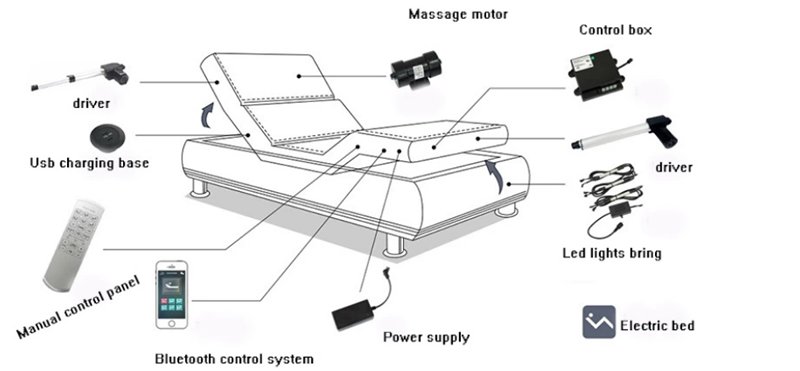 Massage motor

Control box

driver

Usb charging base

driver

Led lights bring

Manual control panel

Bluetooth control system

Power supply

Electric bed