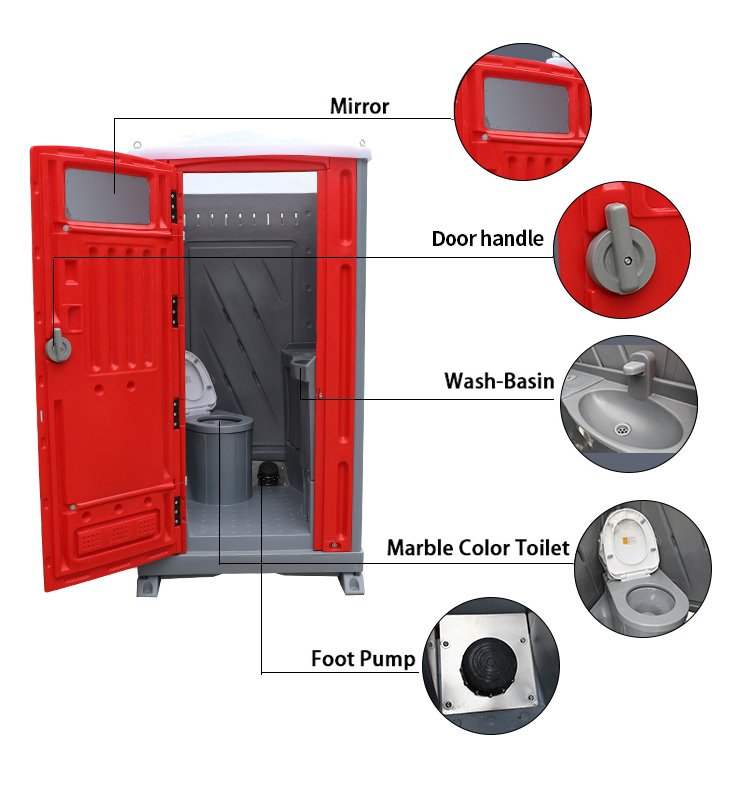 Mirror

Door handle

Wash-Basin

Marble Color Toilet

Foot Pump