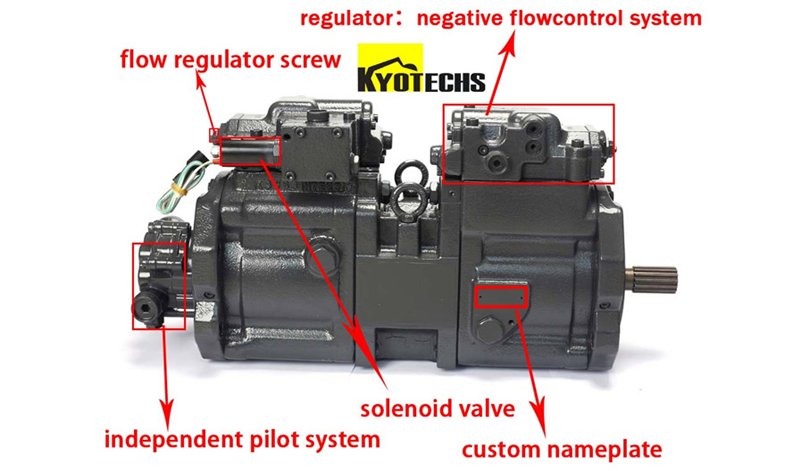 regulator: negative flowcontrol system

flow regulator screw

KYOTECHS

solenoid valve

independent pilot system

custom nameplate