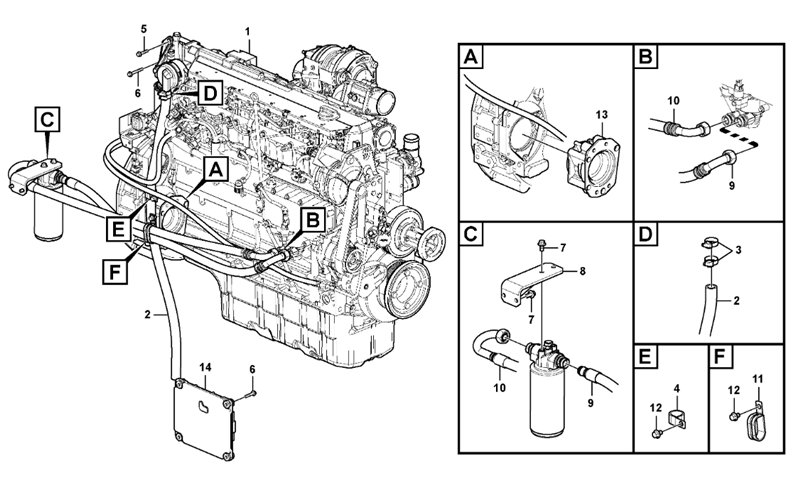 5
1
6
D
C
A
E
B
F
2
14
6

A
13

B
10
9

C
7
8
7
10
9

D
3
2

E
4
12

F
12
11