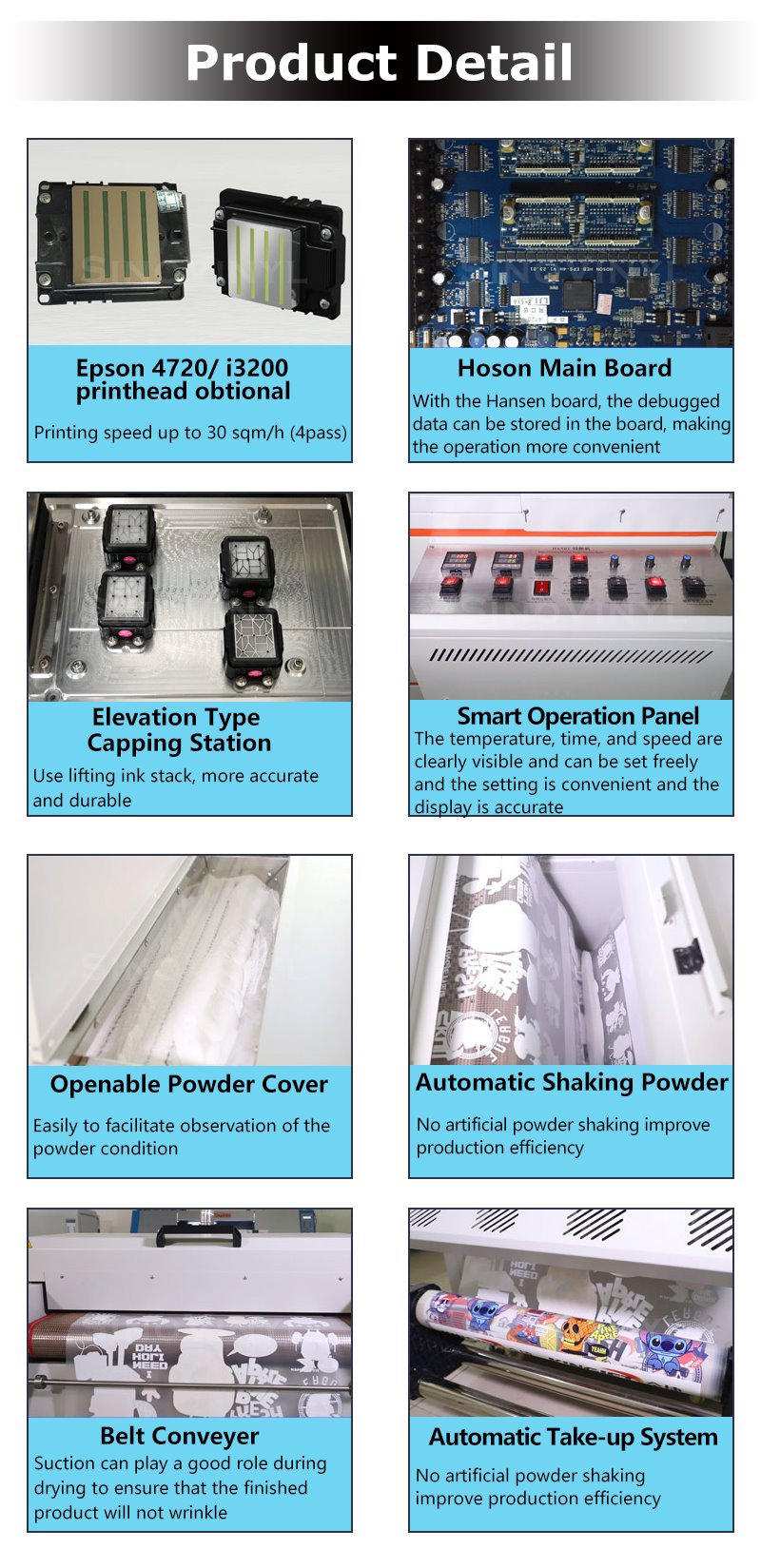 Product Detail

Epson 4720/ i3200 printhead obtional

Printing speed up to 30 sqm/h (4pass)

Hoson Main Board

With the Hansen board, the debugged data can be stored in the board, making the operation more convenient

Elevation Type Capping Station

Use lifting ink stack, more accurate and durable

Smart Operation Panel

The temperature, time, and speed are clearly visible and can be set freely and the setting is convenient and the display is accurate

Openable Powder Cover

Easily to facilitate observation of the powder condition

Automatic Shaking Powder

No artificial powder shaking improve production efficiency

Belt Conveyer

Suction can play a good role during drying to ensure that the finished product will not wrinkle

Automatic Take-up System

No artificial powder shaking improve production efficiency