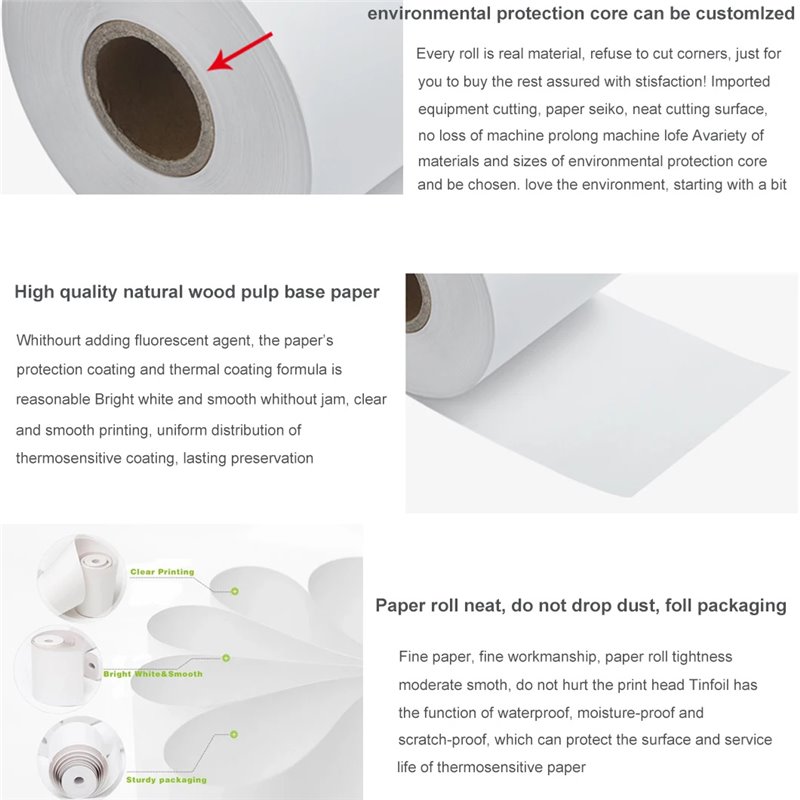 environmental protection core can be customlzed

Every roll is real material, refuse to cut corners, just for you to buy the rest assured with stisfaction! Imported equipment cutting, paper seiko, neat cutting surface, no loss of machine prolong machine lofe Avariety of materials and sizes of environmental protection core and be chosen. love the environment, starting with a bit

High quality natural wood pulp base paper

Whithourt adding fluorescent agent, the paper's protection coating and thermal coating formula is reasonable Bright white and smooth whithout jam, clear and smooth printing, uniform distribution of thermosensitive coating, lasting preservation

Clear Printing

Bright White&Smooth

Sturdy packaging

Paper roll neat, do not drop dust, foll packaging

Fine paper, fine workmanship, paper roll tightness moderate smoth, do not hurt the print head Tinfoil has the function of waterproof, moisture-proof and scratch-proof, which can protect the surface and service life of thermosensitive paper