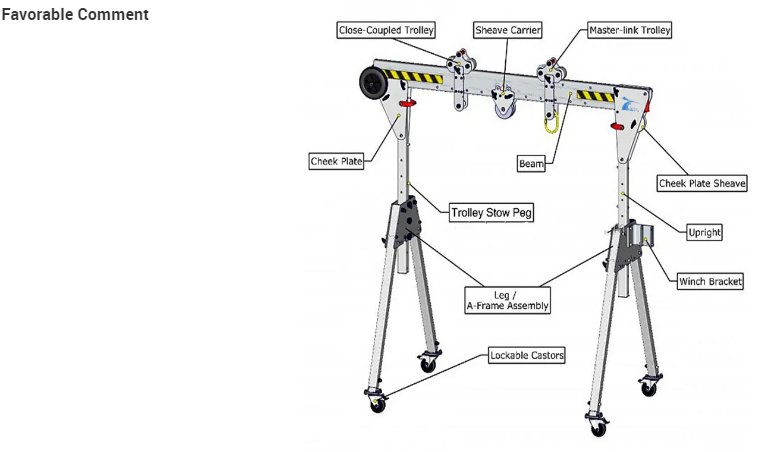 Favorable Comment

Close-Coupled Trolley

Sheave Carrier

Master-link Trolley

Cheek Plate

Beam

Cheek Plate Sheave

Trolley Stow Peg

Upright

Winch Bracket

Leg / A-Frame Assembly

Lockable Castors