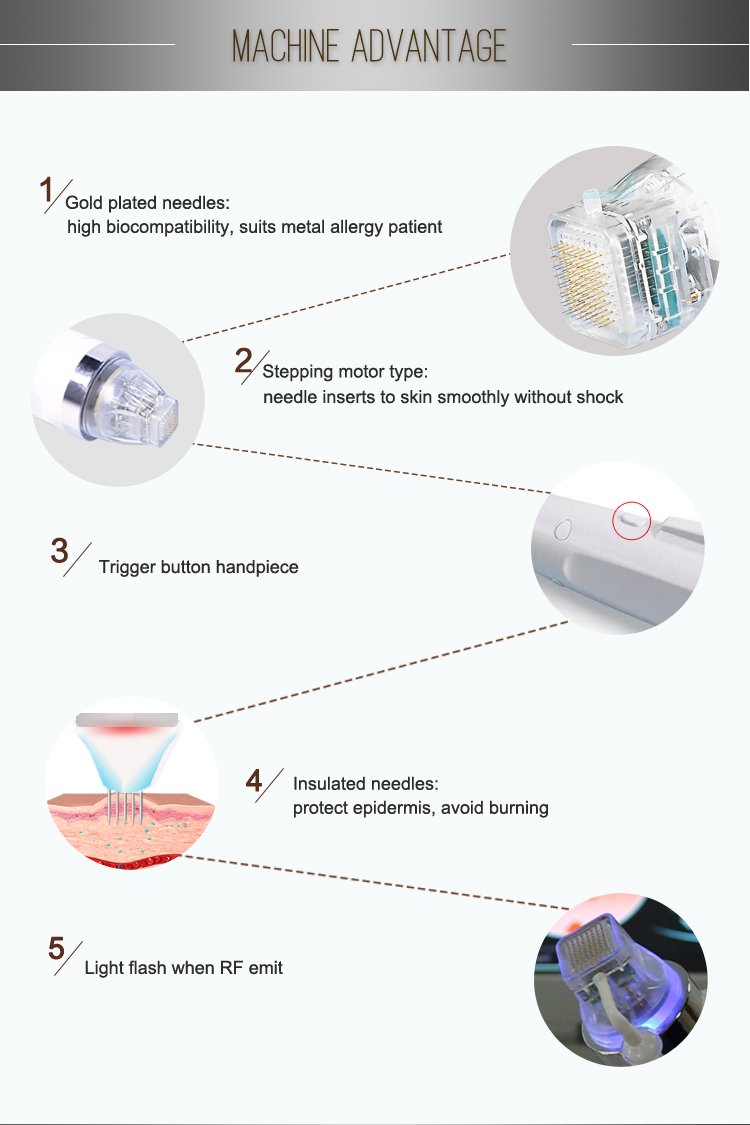 MACHINE ADVANTAGE

1 Gold plated needles:
high biocompatibility, suits metal allergy patient

2 Stepping motor type:
needle inserts to skin smoothly without shock

3 Trigger button handpiece

4 Insulated needles:
protect epidermis, avoid burning

5 Light flash when RF emit