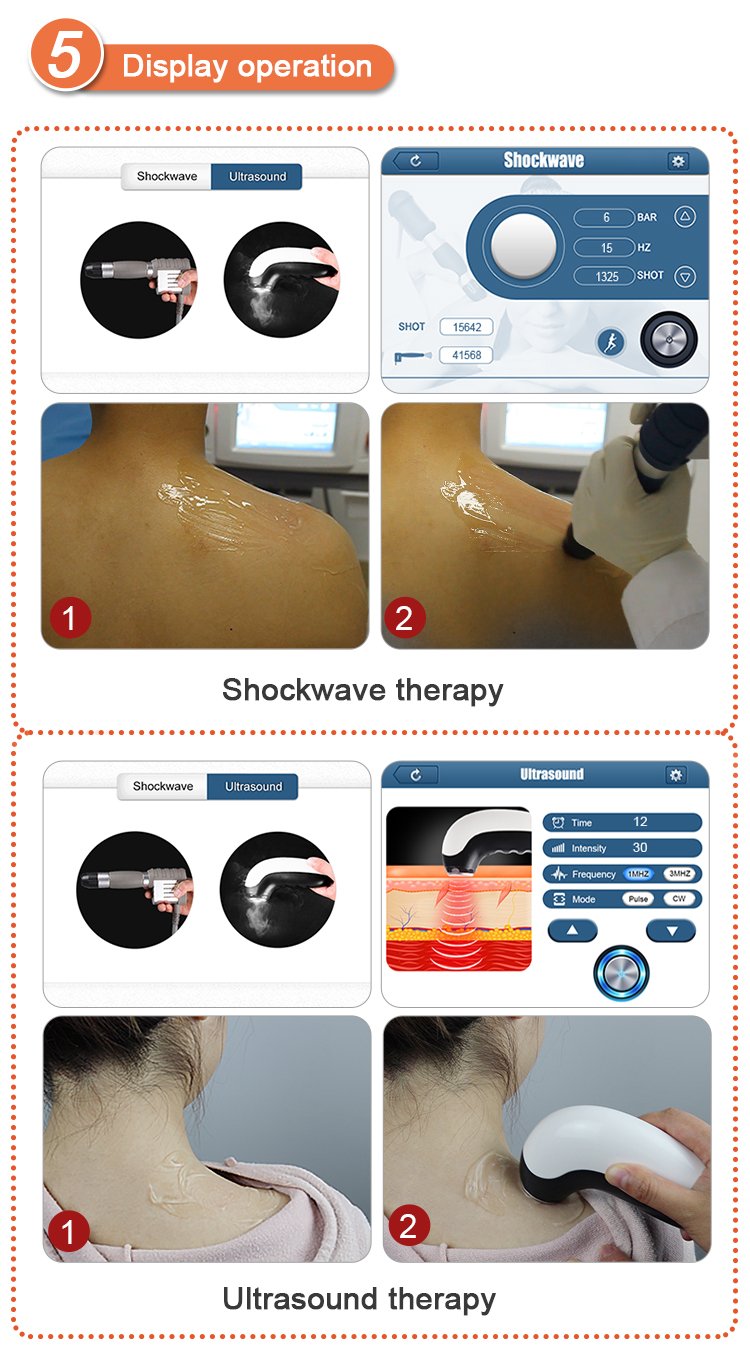 5 Display operation

Shockwave Ultrasound

Shockwave

6 BAR
15 HZ
1325 SHOT

SHOT 15642
41568

1

2

Shockwave therapy

Shockwave Ultrasound

Ultrasound

Time 12
Intensity 30
Frequency 1MHZ 3MHZ
Mode Pulse CW

1

2

Ultrasound therapy