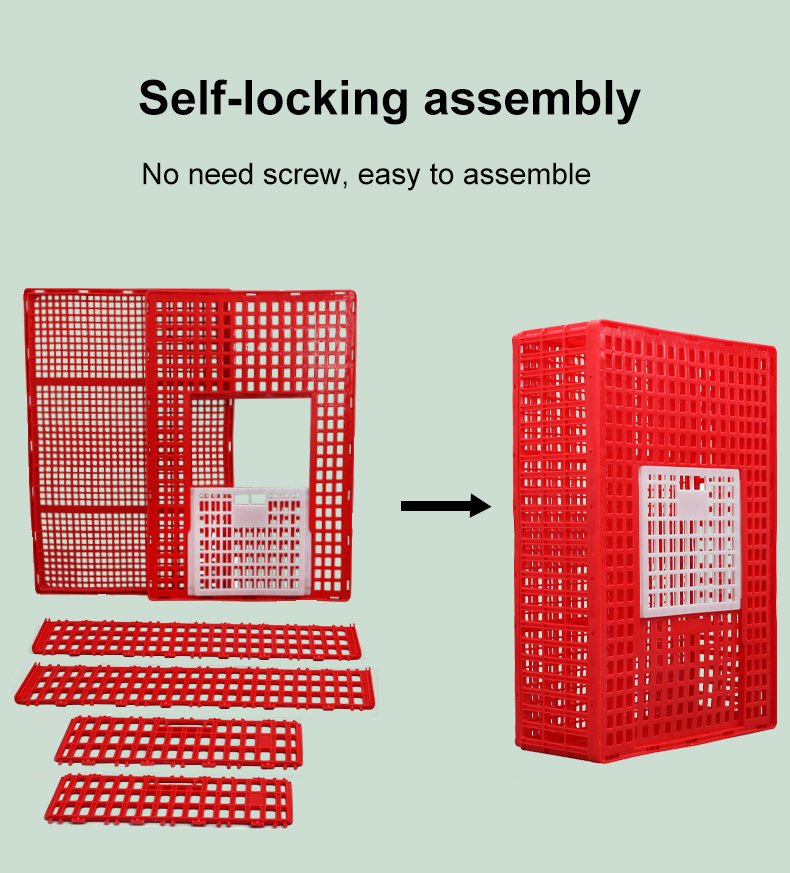 Self-locking assembly

No need screw, easy to assemble