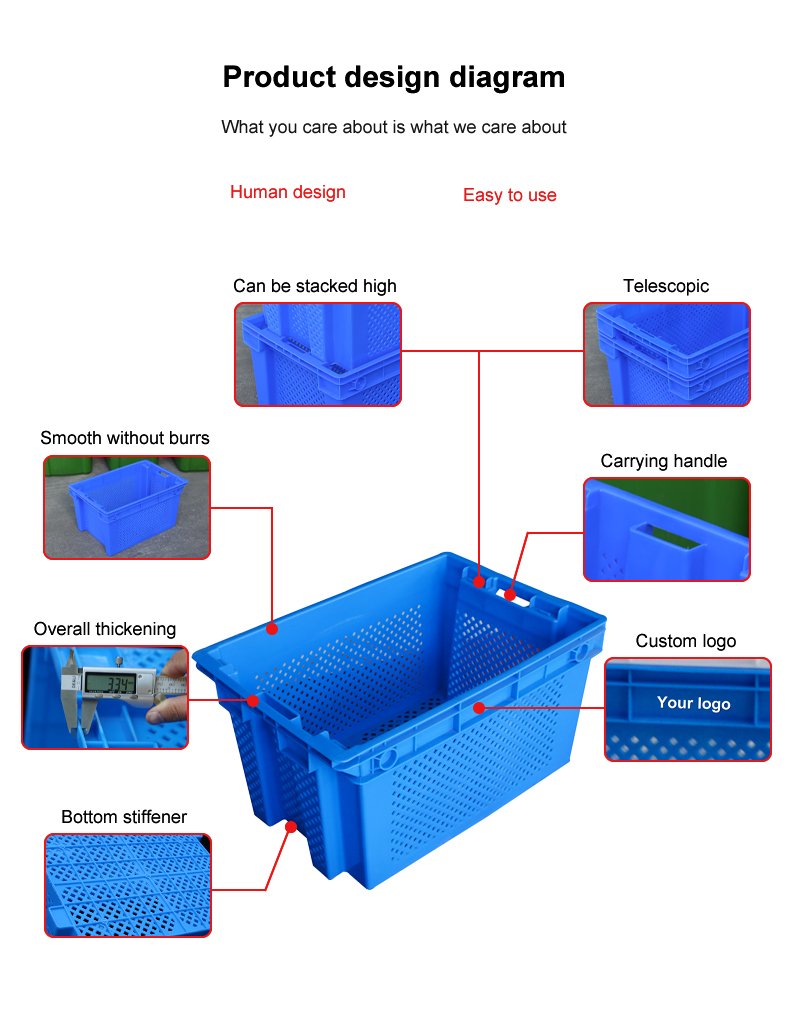 Product design diagram

What you care about is what we care about

Human design

Easy to use

Can be stacked high

Telescopic

Smooth without burrs

Carrying handle

Overall thickening

3.34

Custom logo

Your logo

Bottom stiffener