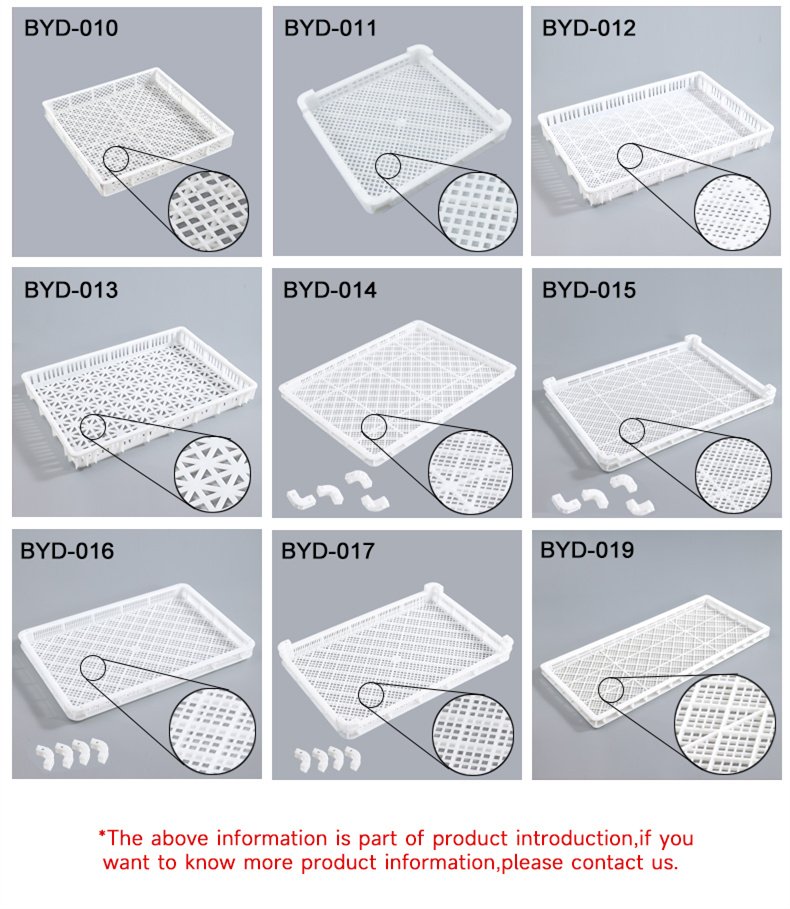 BYD-010

BYD-011

BYD-012

BYD-013

BYD-014

BYD-015

BYD-016

BYD-017

BYD-019

*The above information is part of product introduction,if you want to know more product information,please contact us.