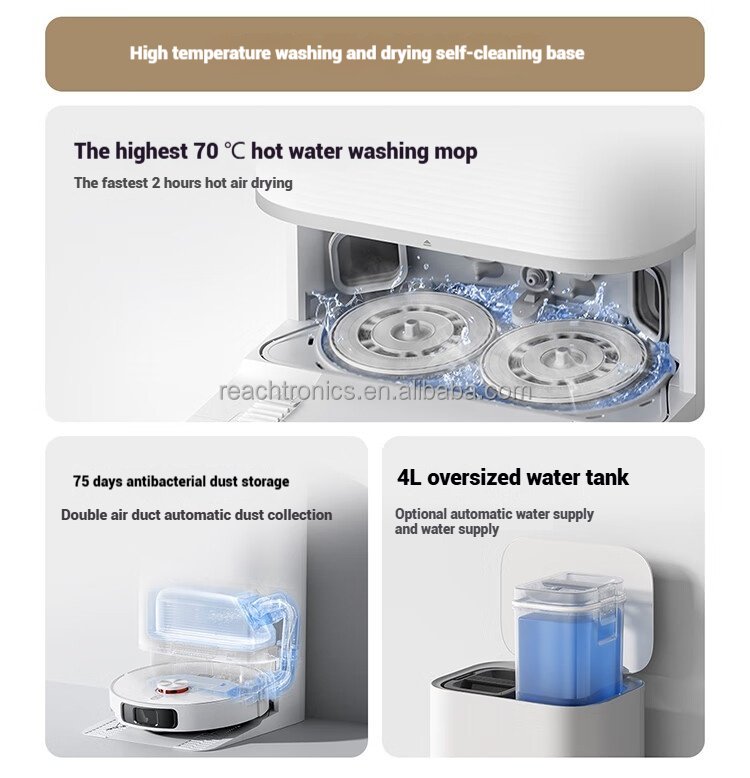 High temperature washing and drying self-cleaning base

The highest 70 ℃ hot water washing mop

The fastest 2 hours hot air drying

reachtronics.en.alibaba.com

75 days antibacterial dust storage

Double air duct automatic dust collection

4L oversized water tank

Optional automatic water supply and water supply