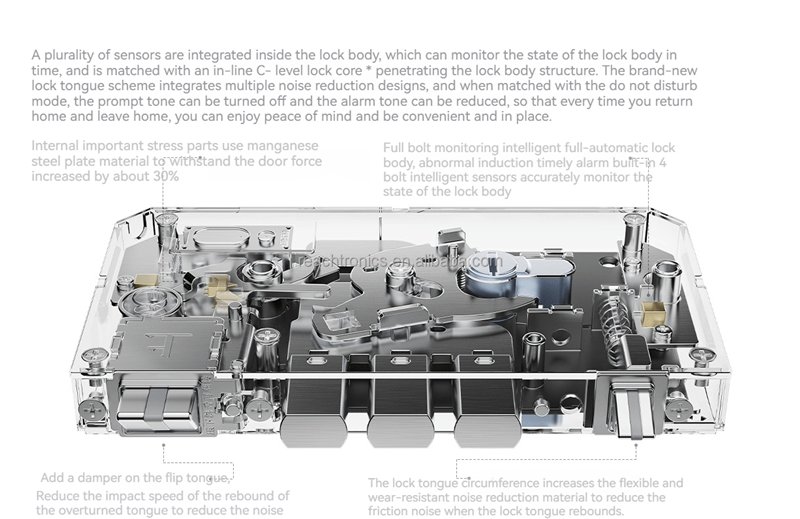 A plurality of sensors are integrated inside the lock body, which can monitor the state of the lock body in time, and is matched with an in-line C- level lock core * penetrating the lock body structure. The brand-new lock tongue scheme integrates multiple noise reduction designs, and when matched with the do not disturb mode, the prompt tone can be turned off and the alarm tone can be reduced, so that every time you return home and leave home, you can enjoy peace of mind and be convenient and in place.

Internal important stress parts use manganese steel plate material to withstand the door force increased by about 30%

Full bolt monitoring intelligent full-automatic lock body, abnormal induction timely alarm built-in 4 bolt intelligent sensors accurately monitor the state of the lock body

reachtronics.en.alibaba.com

Add a damper on the flip tongue, Reduce the impact speed of the rebound of the overturned tongue to reduce the noise

The lock tongue circumference increases the flexible and wear-resistant noise reduction material to reduce the friction noise when the lock tongue rebounds.