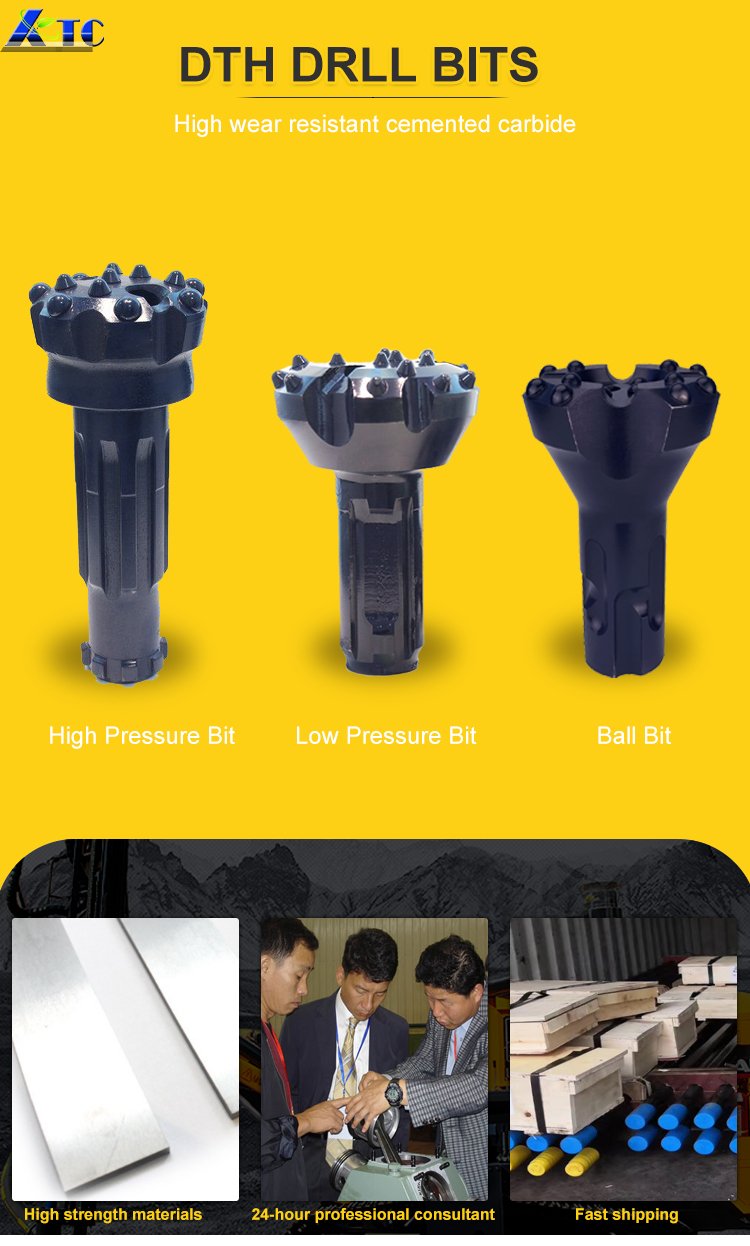 XTC

DTH DRLL BITS

High wear resistant cemented carbide

High Pressure Bit

Low Pressure Bit

Ball Bit

High strength materials

24-hour professional consultant

Fast shipping