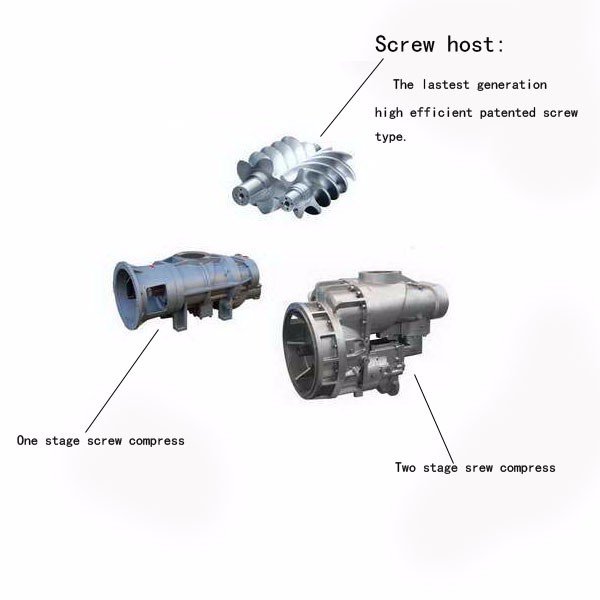 Screw host:

The lastest generation high efficient patented screw type.

One stage screw compress

Two stage srew compress