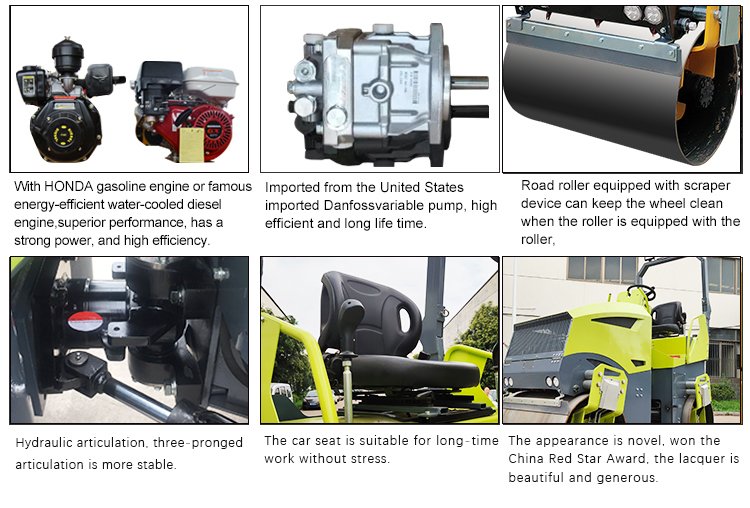 With HONDA gasoline engine or famous energy-efficient water-cooled diesel engine,superior performance, has a strong power, and high efficiency.

Imported from the United States imported Danfossvariable pump, high efficient and long life time.

Road roller equipped with scraper device can keep the wheel clean when the roller is equipped with the roller,

Hydraulic articulation, three-pronged articulation is more stable.

The car seat is suitable for long-time work without stress.

The appearance is novel, won the China Red Star Award, the lacquer is beautiful and generous.