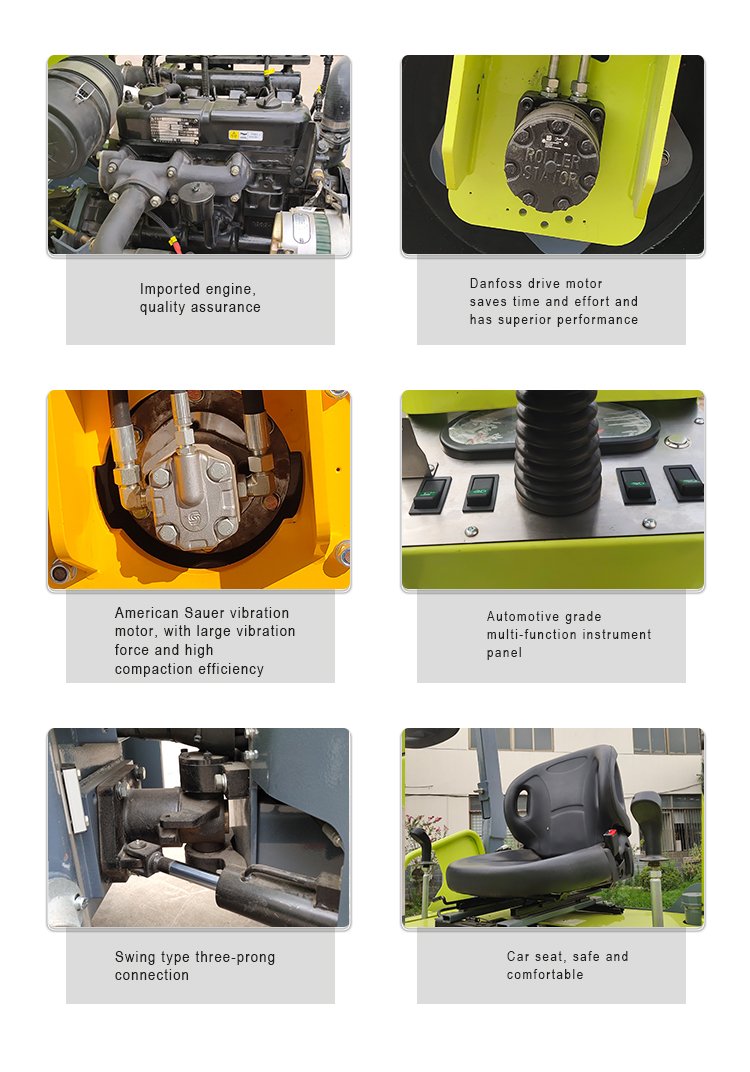 Imported engine, quality assurance

ROLLER STATOR

Danfoss drive motor saves time and effort and has superior performance

American Sauer vibration motor, with large vibration force and high compaction efficiency

Automotive grade multi-function instrument panel

Swing type three-prong connection

Car seat, safe and comfortable