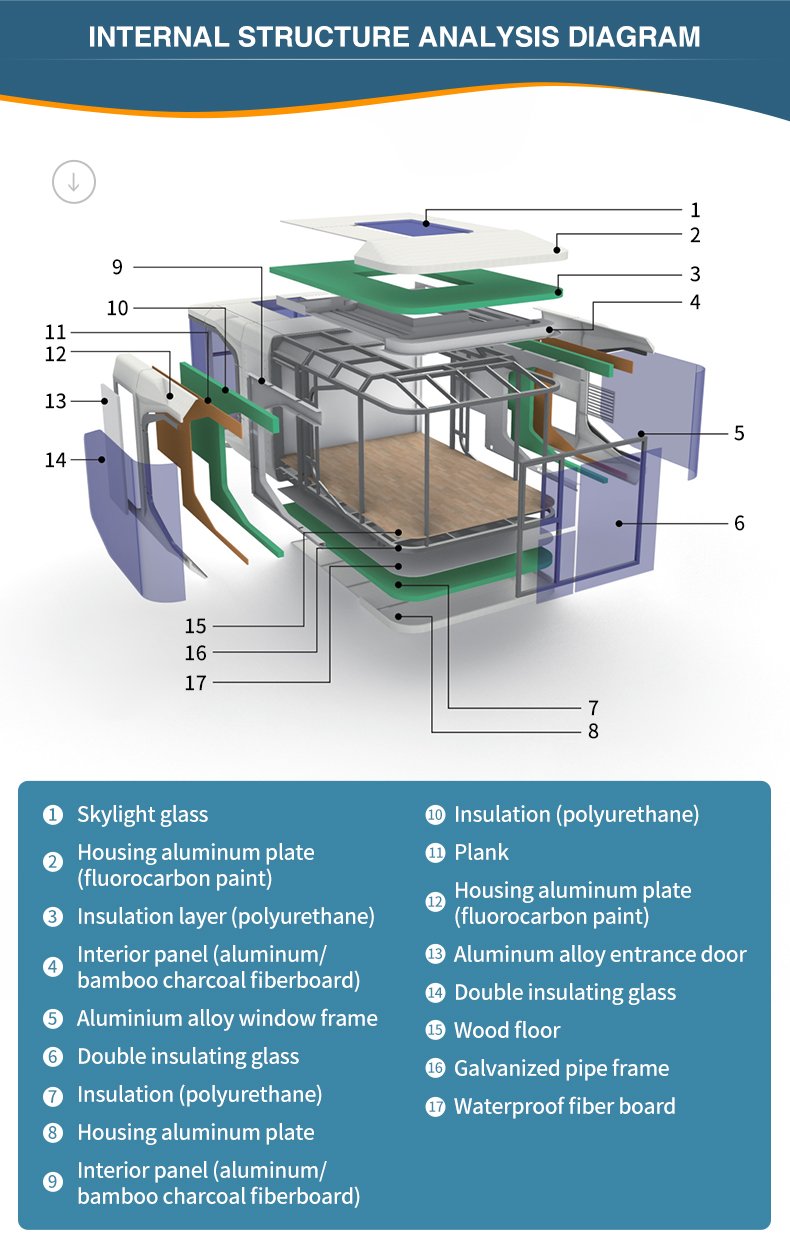 INTERNAL STRUCTURE ANALYSIS DIAGRAM

1
2
3
4
5
6
7
8
9
10
11
12
13
14
15
16
17

1 Skylight glass
2 Housing aluminum plate (fluorocarbon paint)
3 Insulation layer (polyurethane)
4 Interior panel (aluminum/ bamboo charcoal fiberboard)
5 Aluminium alloy window frame
6 Double insulating glass
7 Insulation (polyurethane)
8 Housing aluminum plate
9 Interior panel (aluminum/ bamboo charcoal fiberboard)

10 Insulation (polyurethane)
11 Plank
12 Housing aluminum plate (fluorocarbon paint)
13 Aluminum alloy entrance door
14 Double insulating glass
15 Wood floor
16 Galvanized pipe frame
17 Waterproof fiber board