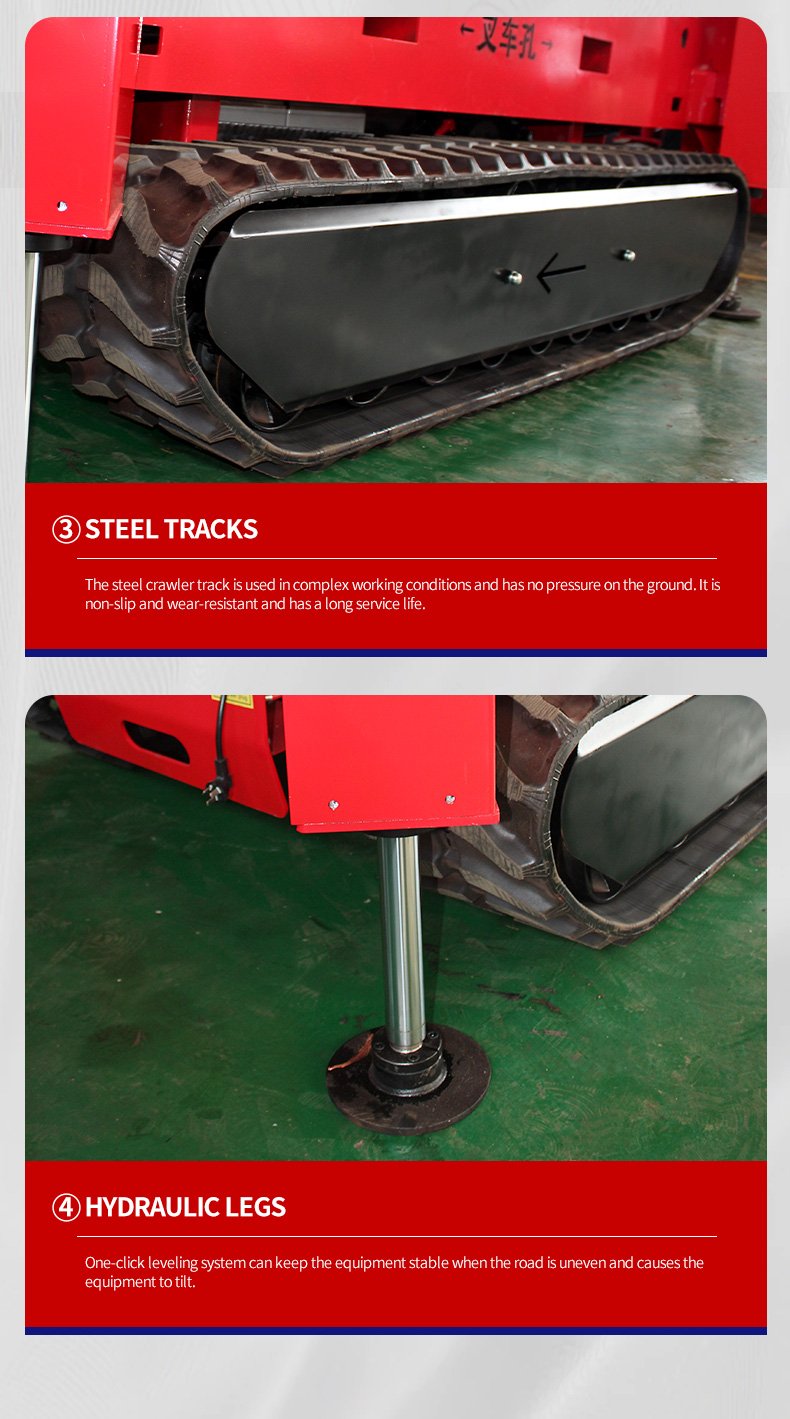 ←叉车孔→

③ STEEL TRACKS

The steel crawler track is used in complex working conditions and has no pressure on the ground. It is non-slip and wear-resistant and has a long service life.

④ HYDRAULIC LEGS

One-click leveling system can keep the equipment stable when the road is uneven and causes the equipment to tilt.