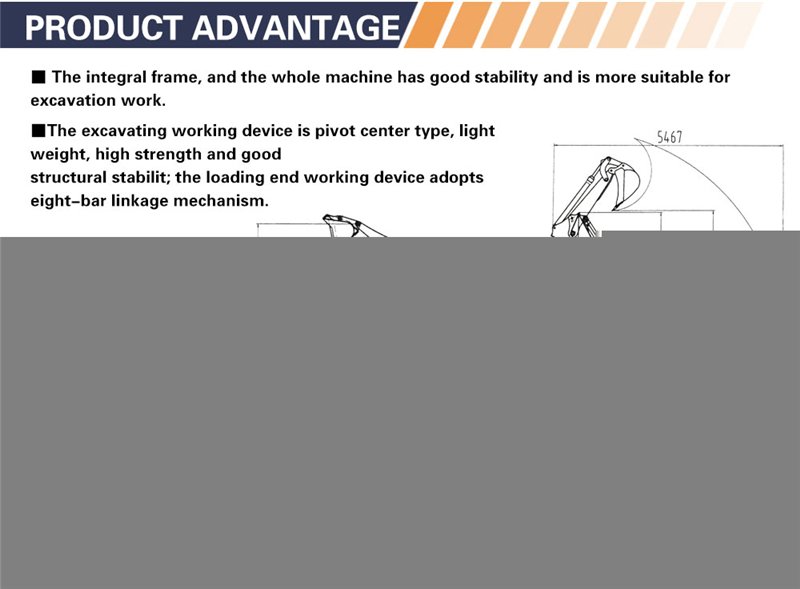 PRODUCT ADVANTAGE

■ The integral frame, and the whole machine has good stability and is more suitable for excavation work.

■The excavating working device is pivot center type, light weight, high strength and good structural stabilit; the loading end working device adopts eight-bar linkage mechanism.

5467