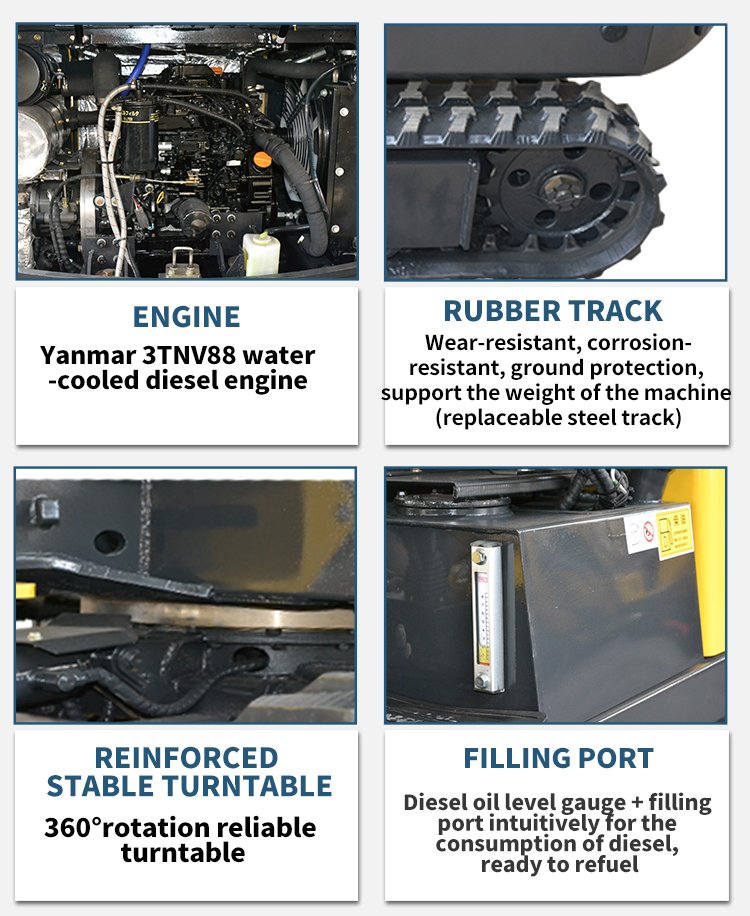 ENGINE

Yanmar 3TNV88 water -cooled diesel engine

RUBBER TRACK

Wear-resistant, corrosion-resistant, ground protection, support the weight of the machine (replaceable steel track)

REINFORCED STABLE TURNTABLE

360°rotation reliable turntable

FILLING PORT

Diesel oil level gauge + filling port intuitively for the consumption of diesel, ready to refuel