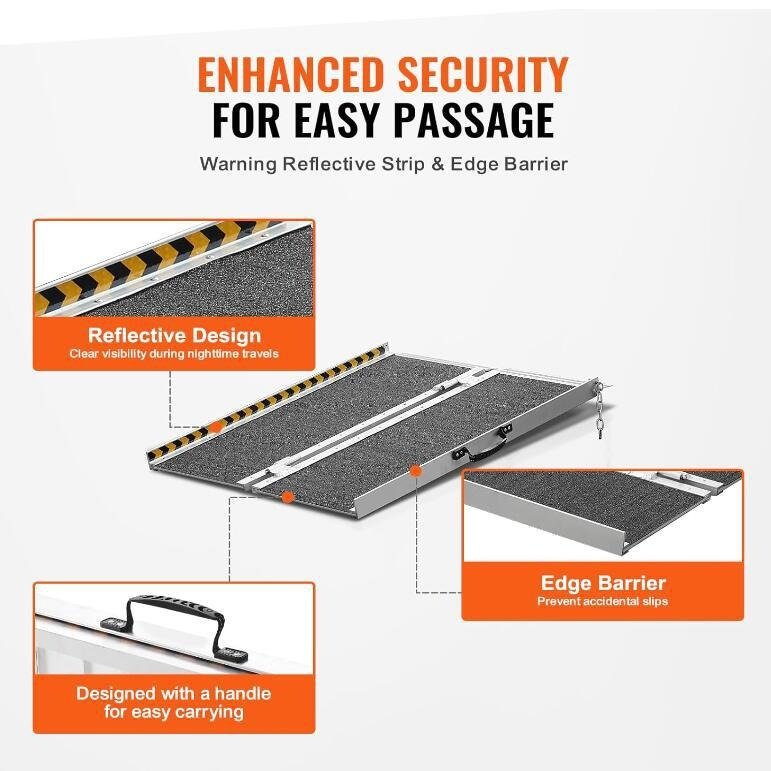 ENHANCED SECURITY
FOR EASY PASSAGE

Warning Reflective Strip & Edge Barrier

Reflective Design
Clear visibility during nighttime travels

Edge Barrier
Prevent accidental slips

Designed with a handle for easy carrying