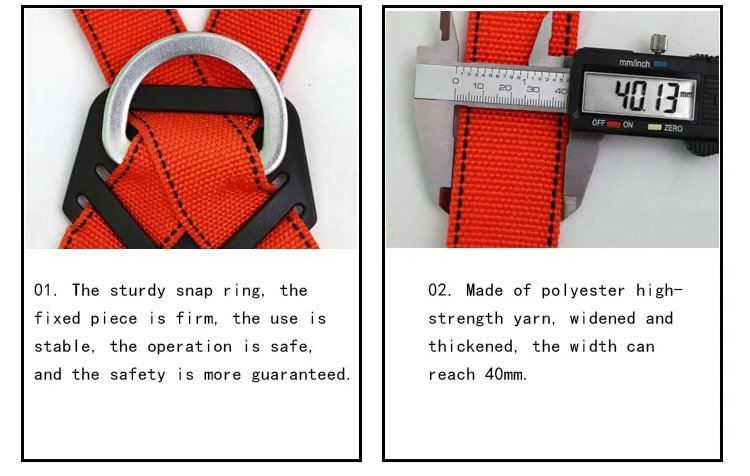 01. The sturdy snap ring, the fixed piece is firm, the use is stable, the operation is safe, and the safety is more guaranteed.

mm/inch
0 10 20 30 40
40.13 mm
OFF ON ZERO

02. Made of polyester high-strength yarn, widened and thickened, the width can reach 40mm.