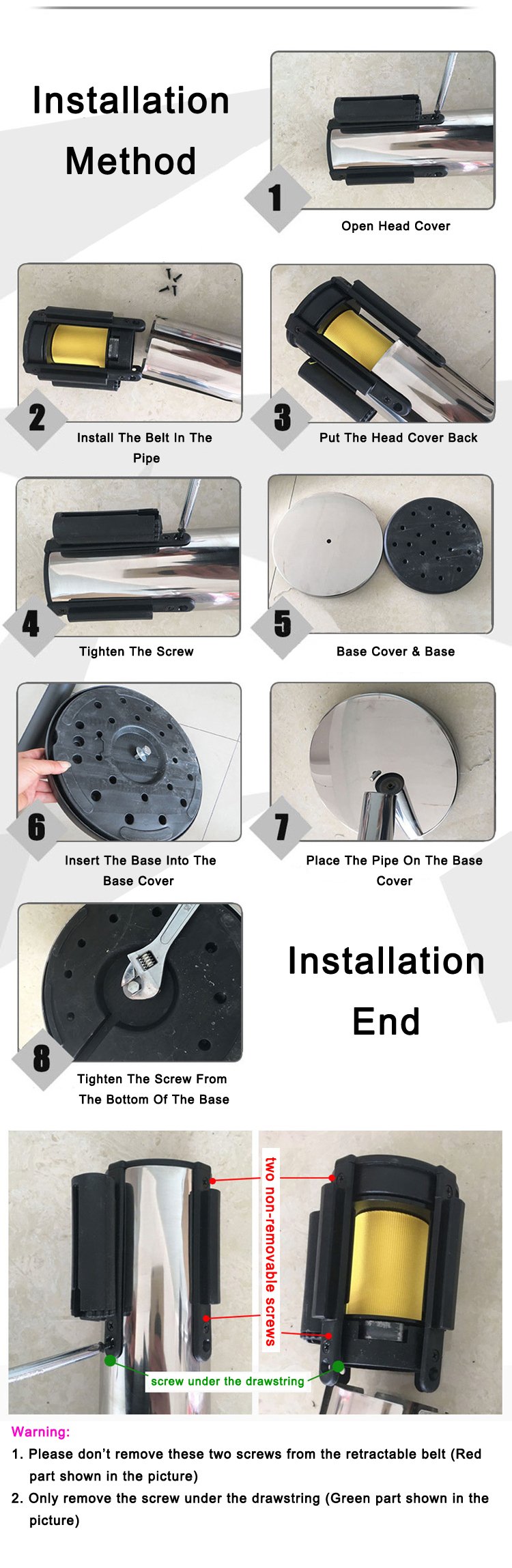 Installation Method

1
Open Head Cover

2
Install The Belt In The Pipe

3
Put The Head Cover Back

4
Tighten The Screw

5
Base Cover & Base

6
Insert The Base Into The Base Cover

7
Place The Pipe On The Base Cover

8
Tighten The Screw From The Bottom Of The Base

Installation End

two non-removable screws

screw under the drawstring

Warning:

1. Please don't remove these two screws from the retractable belt (Red part shown in the picture)

2. Only remove the screw under the drawstring (Green part shown in the picture)