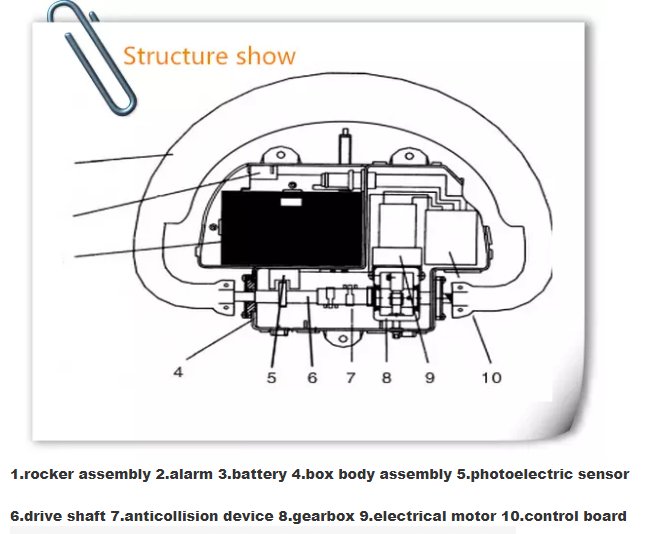 Structure show

4
5
6
7
8
9
10

1.rocker assembly 2.alarm 3.battery 4.box body assembly 5.photoelectric sensor

6.drive shaft 7.anticollision device 8.gearbox 9.electrical motor 10.control board