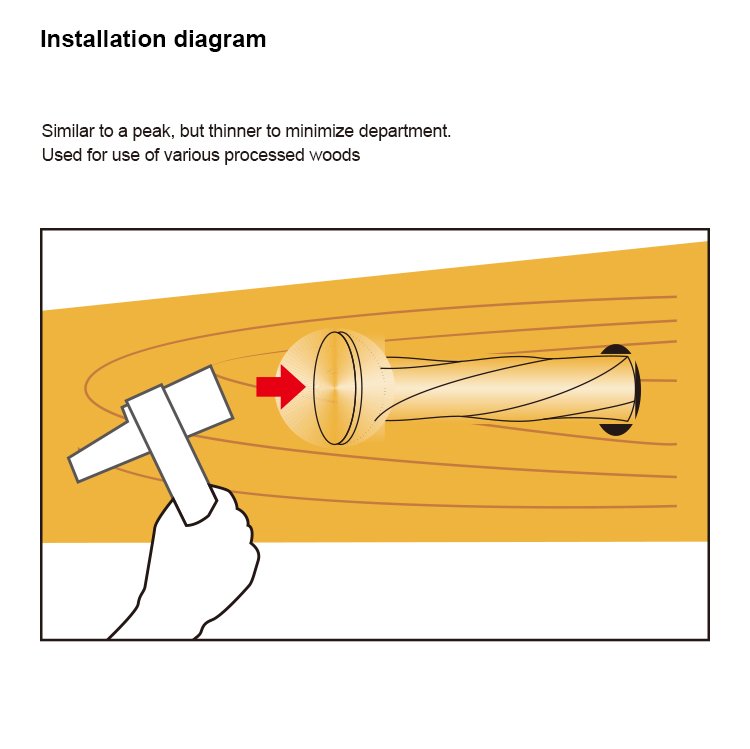 Installation diagram

Similar to a peak, but thinner to minimize department.
Used for use of various processed woods