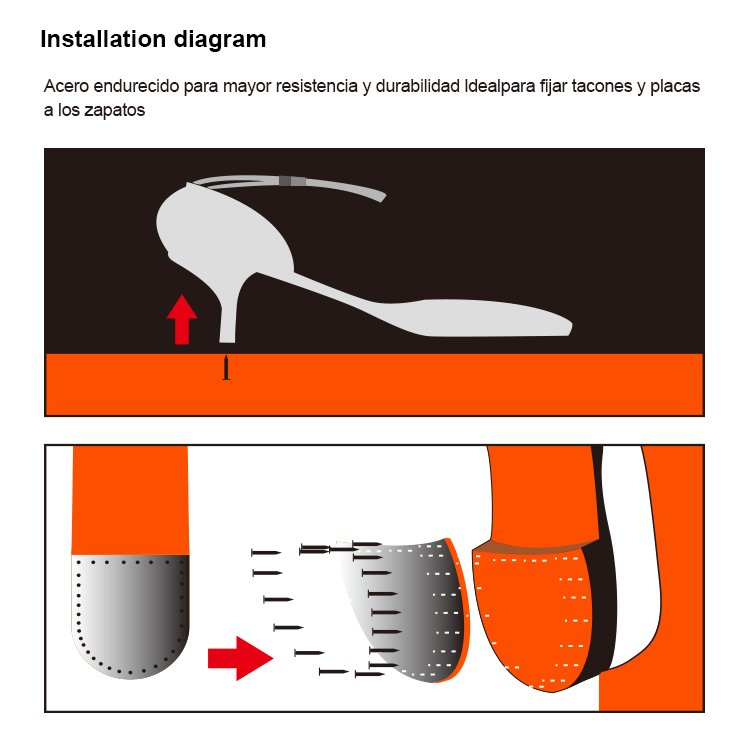 Installation diagram

Acero endurecido para mayor resistencia y durabilidad Idealpara fijar tacones y placas a los zapatos