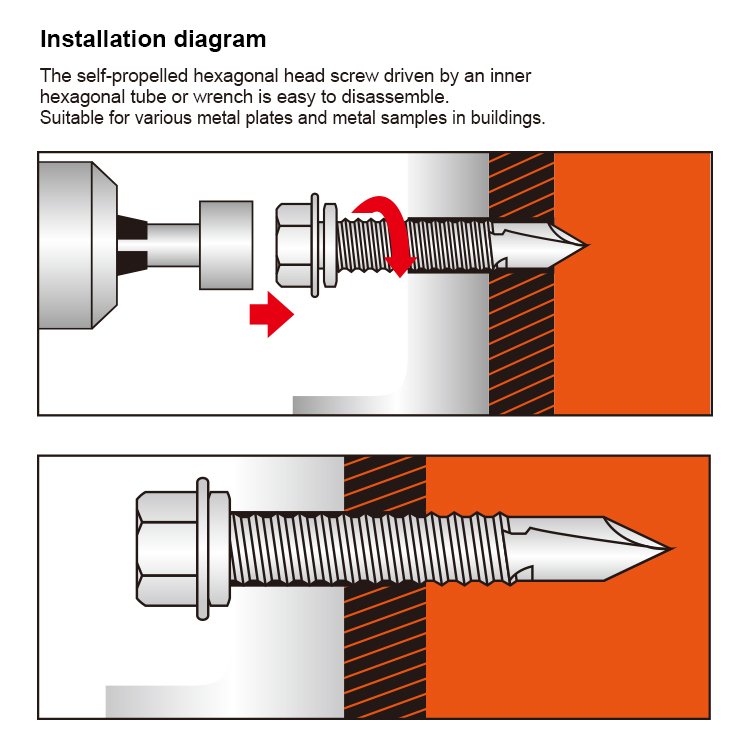 Installation diagram

The self-propelled hexagonal head screw driven by an inner hexagonal tube or wrench is easy to disassemble.
Suitable for various metal plates and metal samples in buildings.