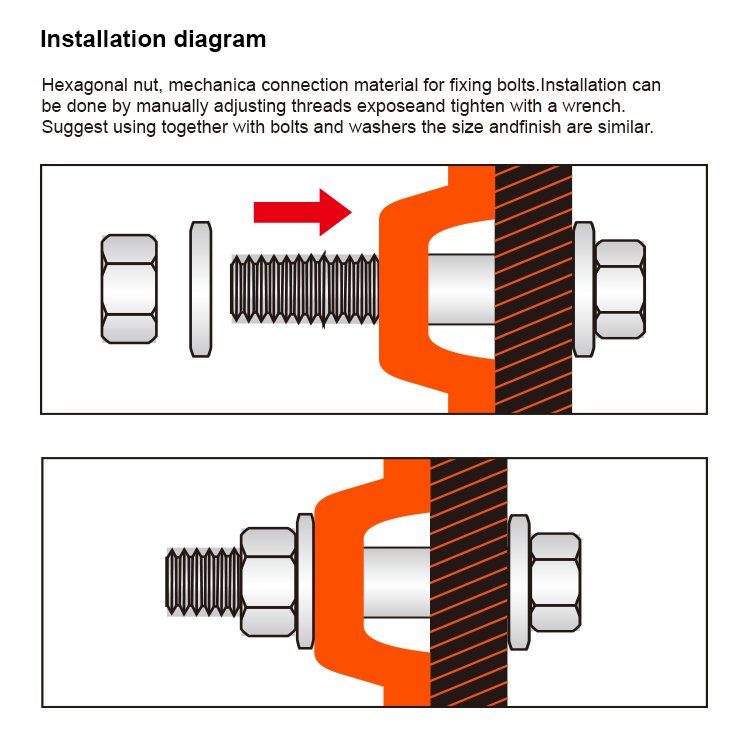 Installation diagram

Hexagonal nut, mechanica connection material for fixing bolts.Installation can be done by manually adjusting threads exposeand tighten with a wrench. Suggest using together with bolts and washers the size andfinish are similar.