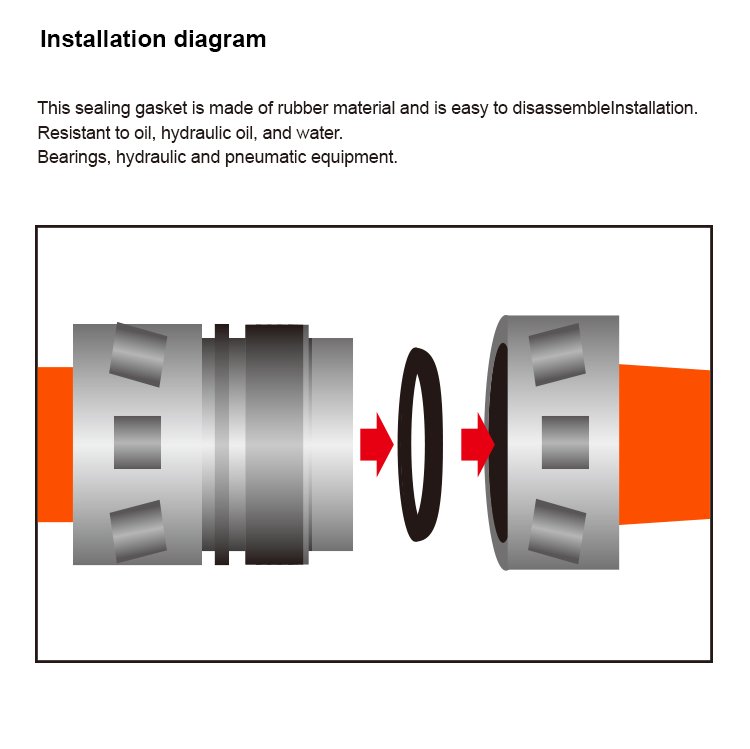 Installation diagram

This sealing gasket is made of rubber material and is easy to disassembleInstallation.
Resistant to oil, hydraulic oil, and water.
Bearings, hydraulic and pneumatic equipment.