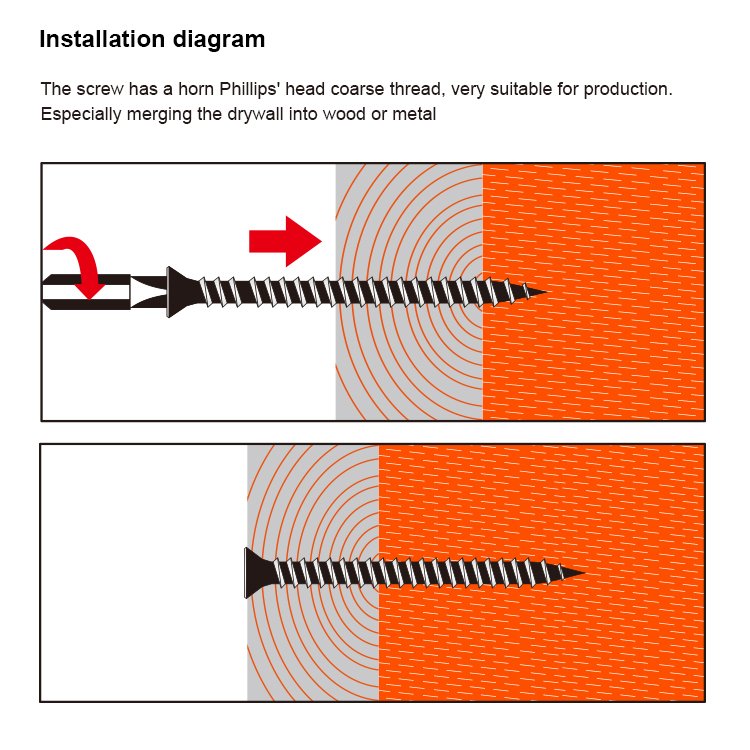 Installation diagram

The screw has a horn Phillips' head coarse thread, very suitable for production. Especially merging the drywall into wood or metal